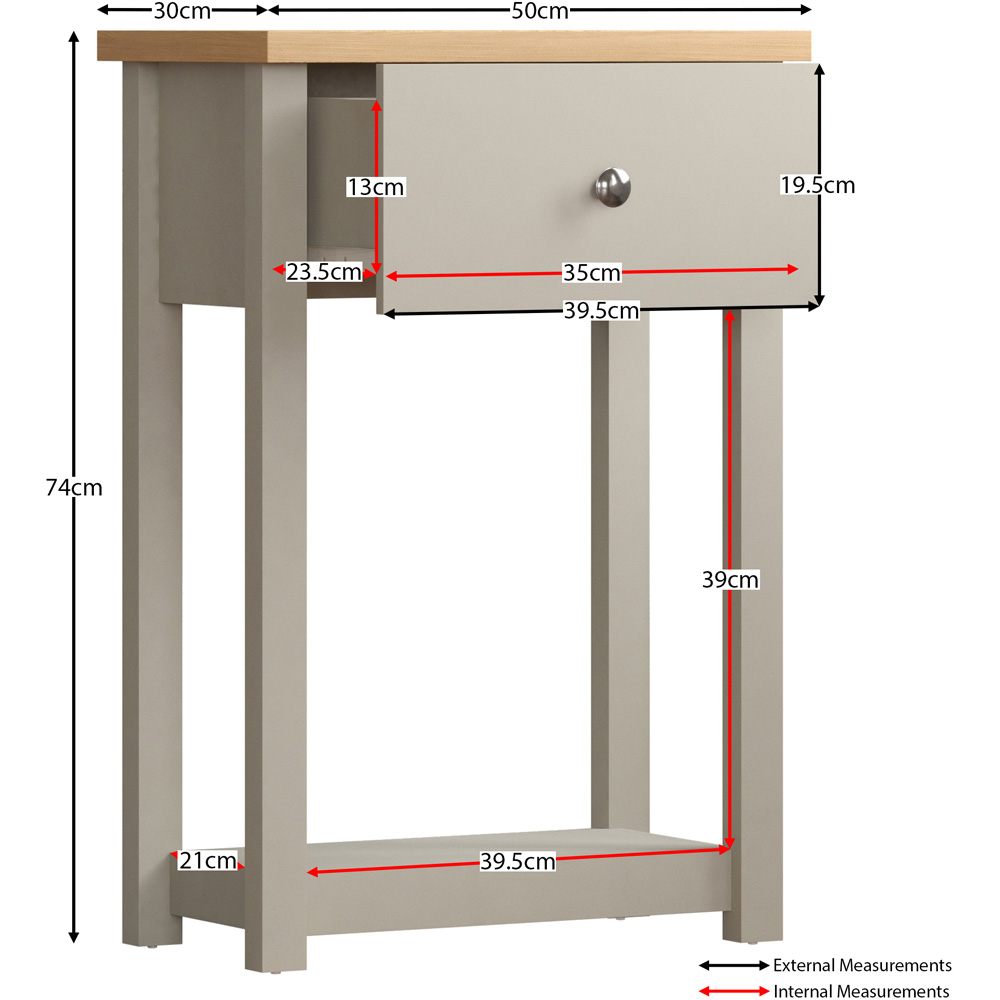 30cm
50cm
13cm
19.5cm
23.5cm
35cm
39.5cm
74cm
39cm
21cm
39.5cm
External Measurements
Internal Measurements