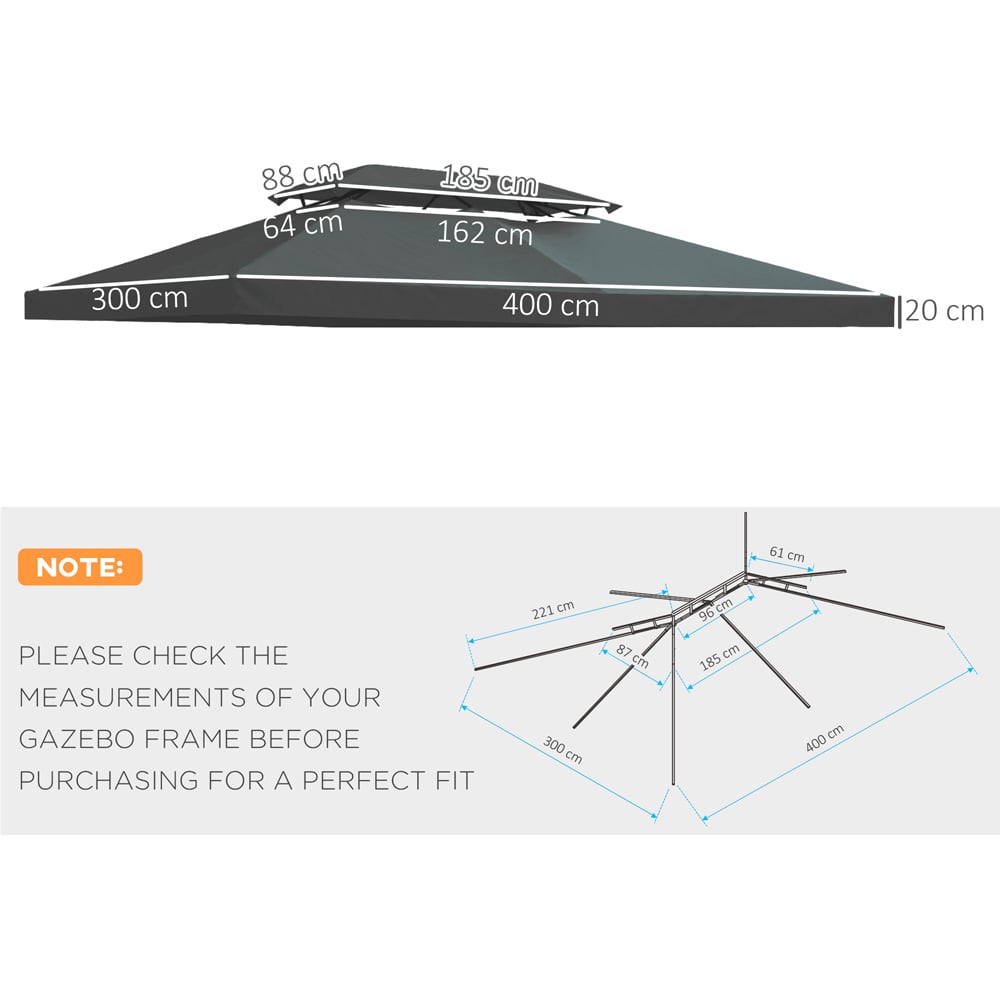 88 cm
185 cm
64 cm
162 cm
300 cm
400 cm
20 cm

NOTE:

PLEASE CHECK THE MEASUREMENTS OF YOUR GAZEBO FRAME BEFORE PURCHASING FOR A PERFECT FIT

61 cm
221 cm
96 cm
87 cm
185 cm
300 cm
400 cm