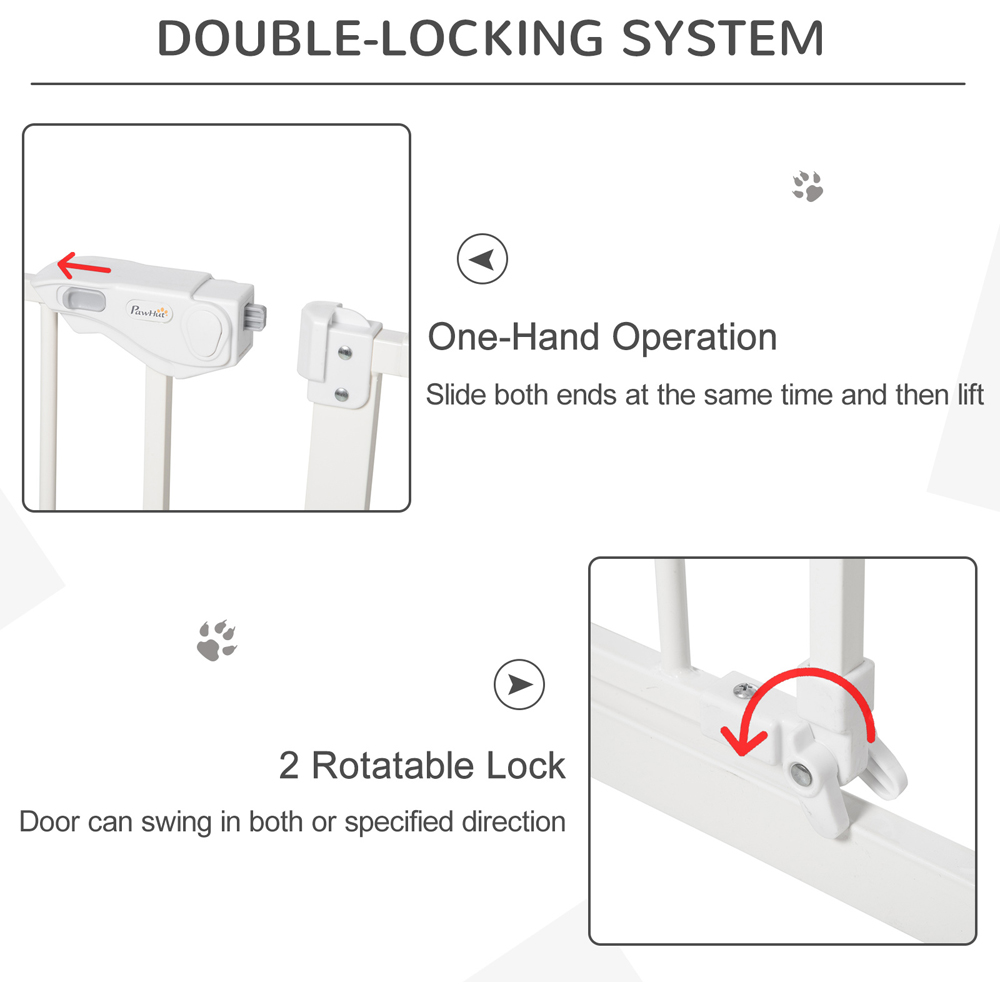 DOUBLE-LOCKING SYSTEM

PawHut

One-Hand Operation

Slide both ends at the same time and then lift

2 Rotatable Lock

Door can swing in both or specified direction