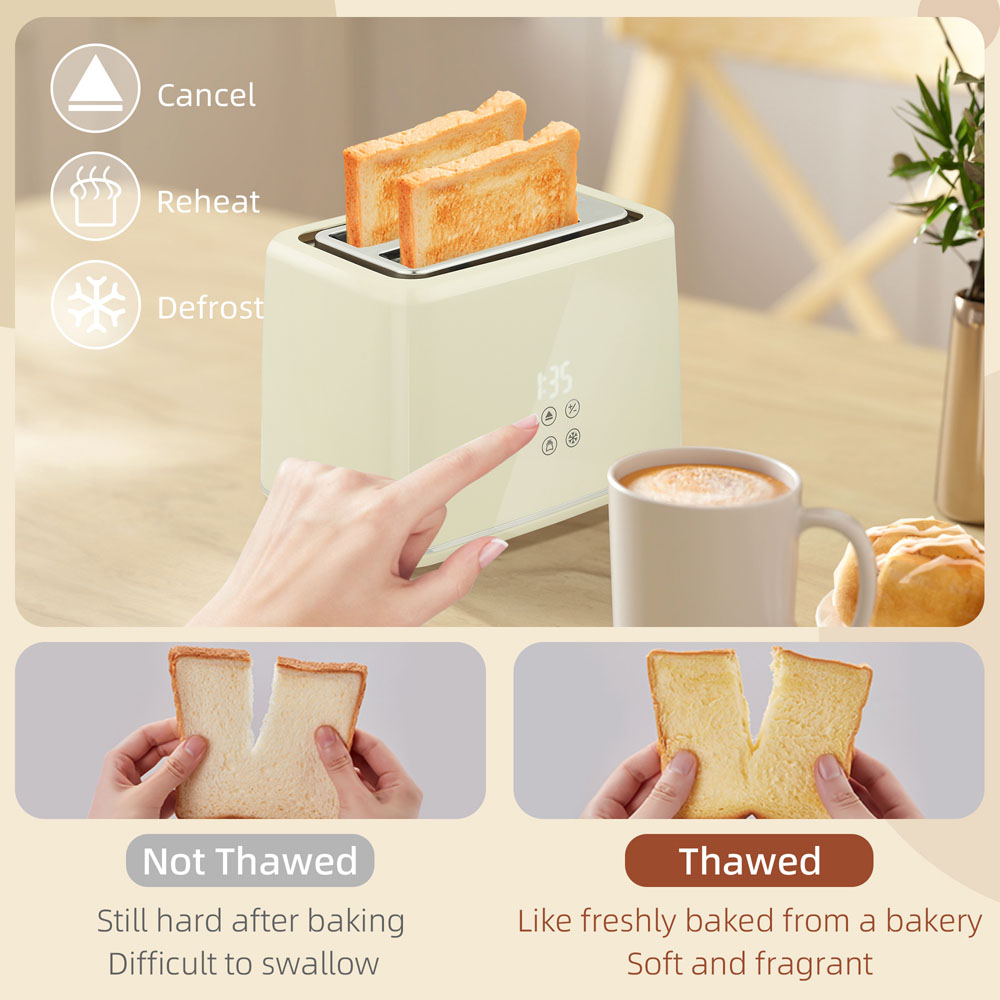 Cancel

Reheat

Defrost

1:35

Not Thawed

Still hard after baking
Difficult to swallow

Thawed

Like freshly baked from a bakery
Soft and fragrant