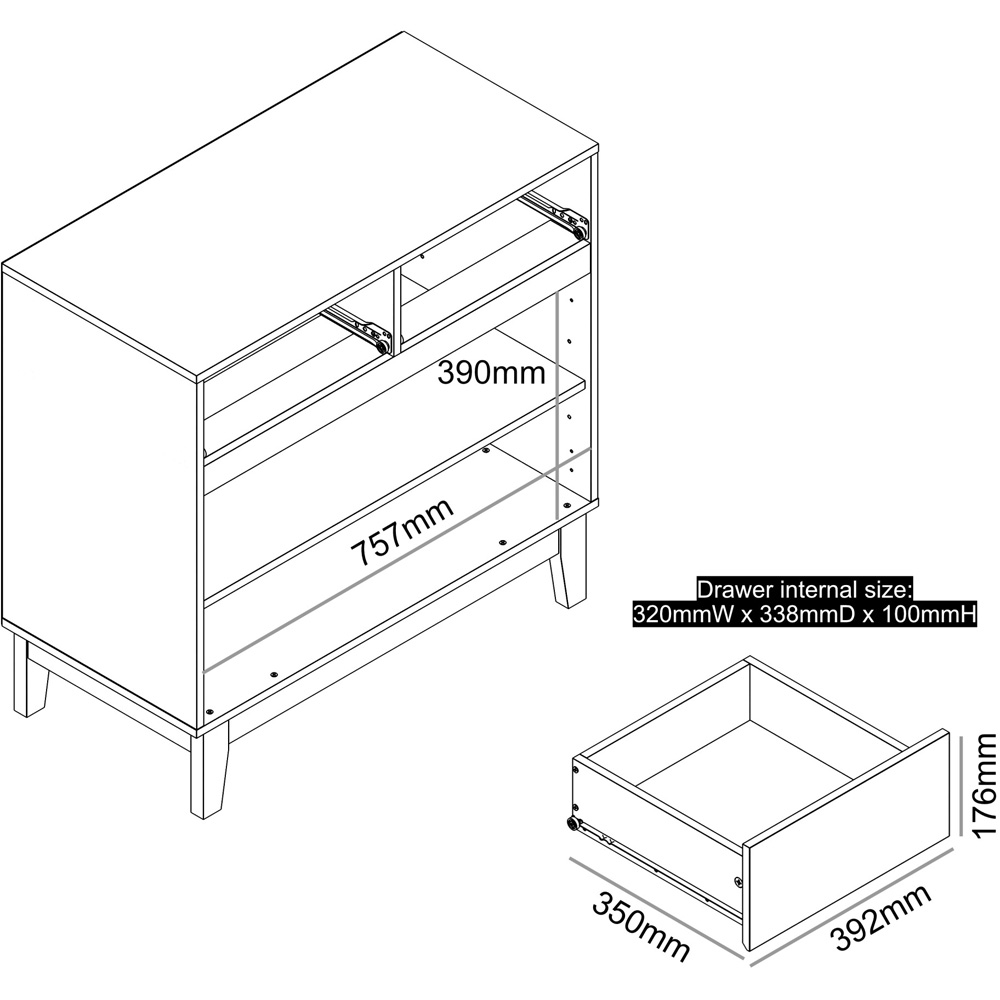 390mm

757mm

Drawer internal size:
320mmW x 338mmD x 100mmH

176mm

350mm

392mm