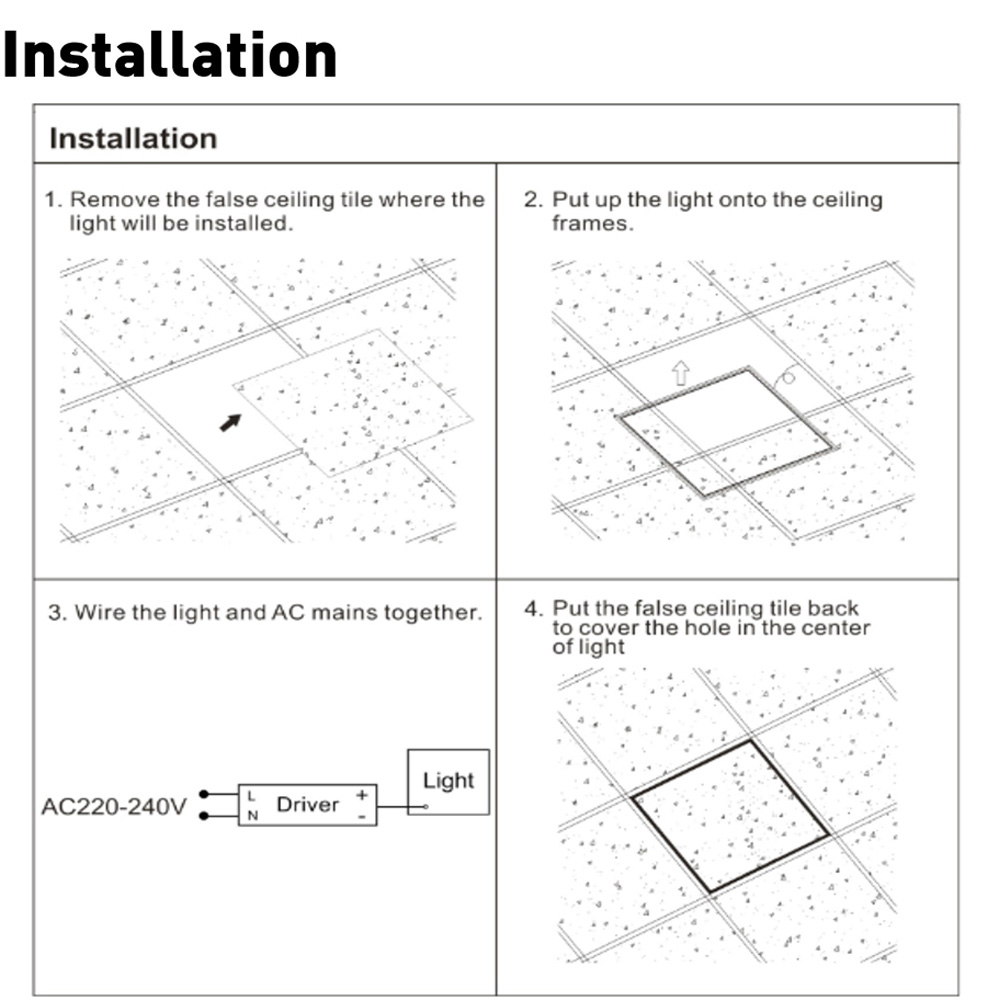 Installation

Installation

1. Remove the false ceiling tile where the light will be installed.

2. Put up the light onto the ceiling frames.

3. Wire the light and AC mains together.

AC220-240V

L
N
Driver
+
-

Light

4. Put the false ceiling tile back to cover the hole in the center of light