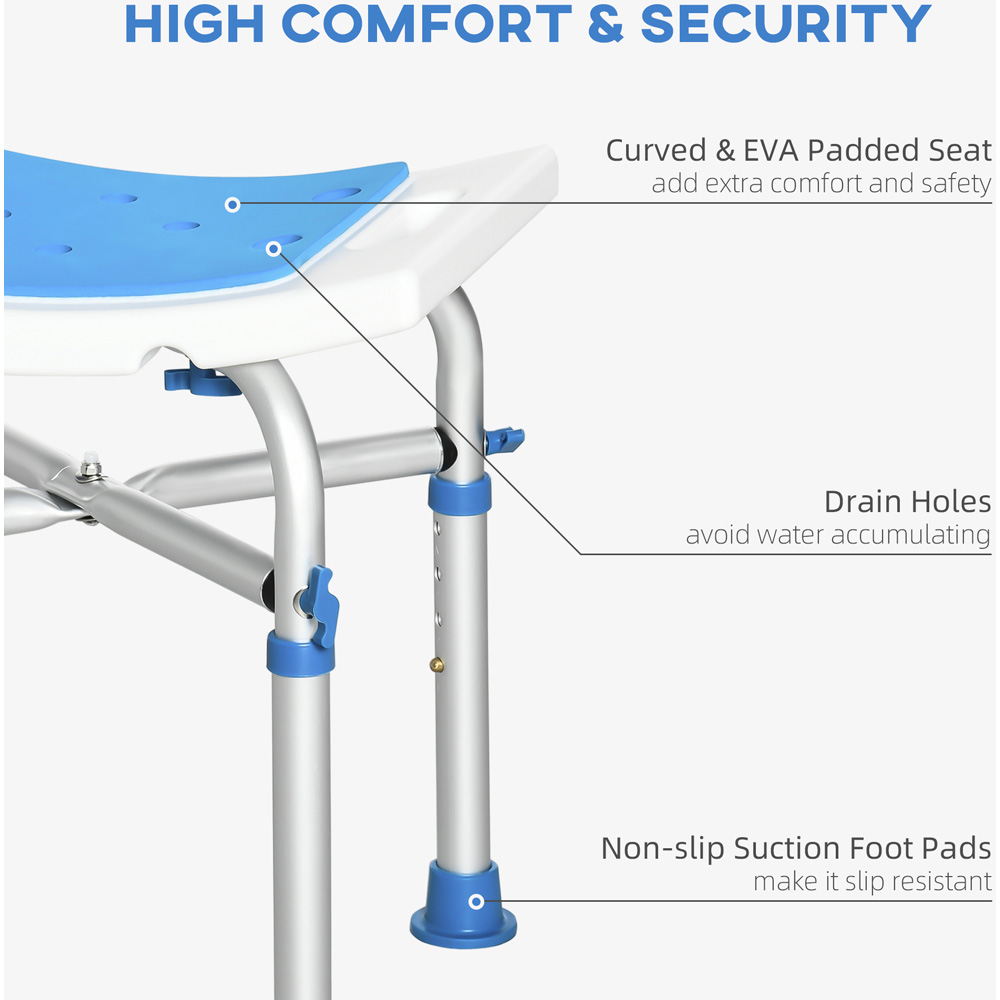 HIGH COMFORT & SECURITY

Curved & EVA Padded Seat
add extra comfort and safety

Drain Holes
avoid water accumulating

Non-slip Suction Foot Pads
make it slip resistant