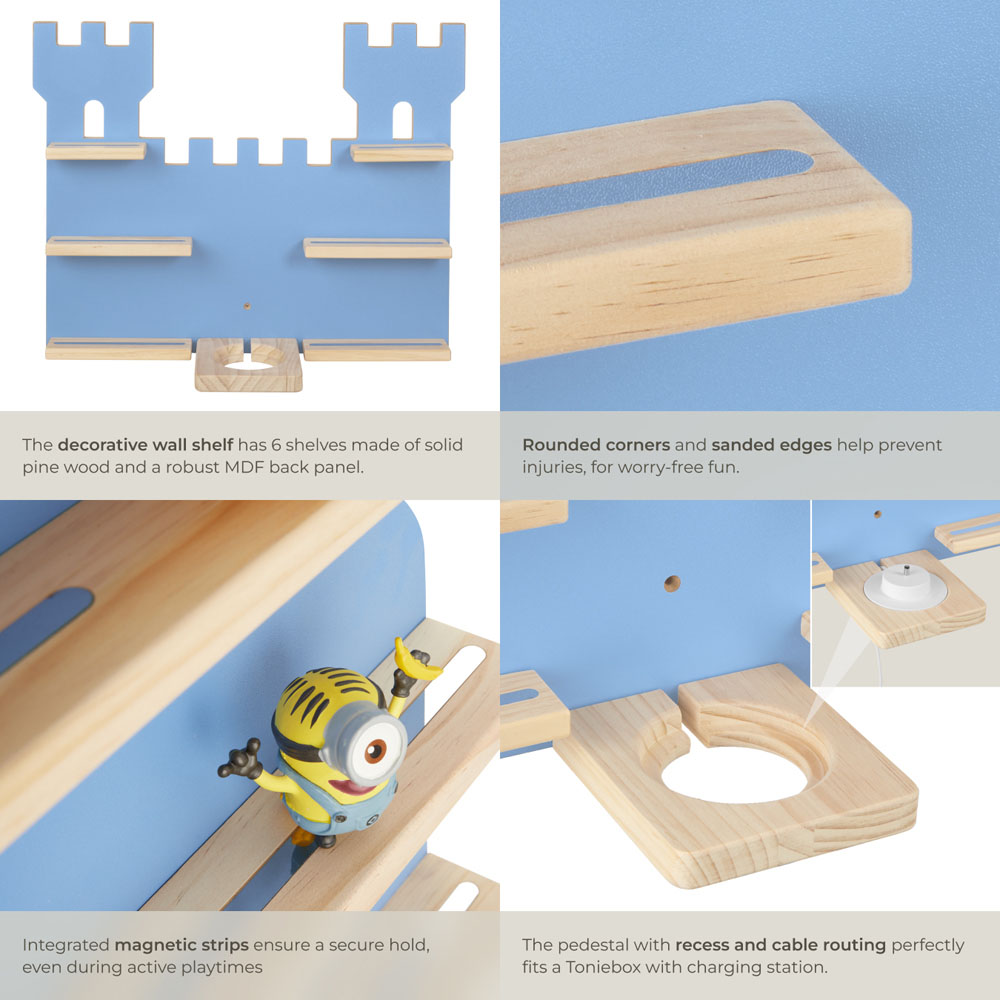 The decorative wall shelf has 6 shelves made of solid pine wood and a robust MDF back panel.

Rounded corners and sanded edges help prevent injuries, for worry-free fun.

Integrated magnetic strips ensure a secure hold, even during active playtimes

The pedestal with recess and cable routing perfectly fits a Toniebox with charging station.