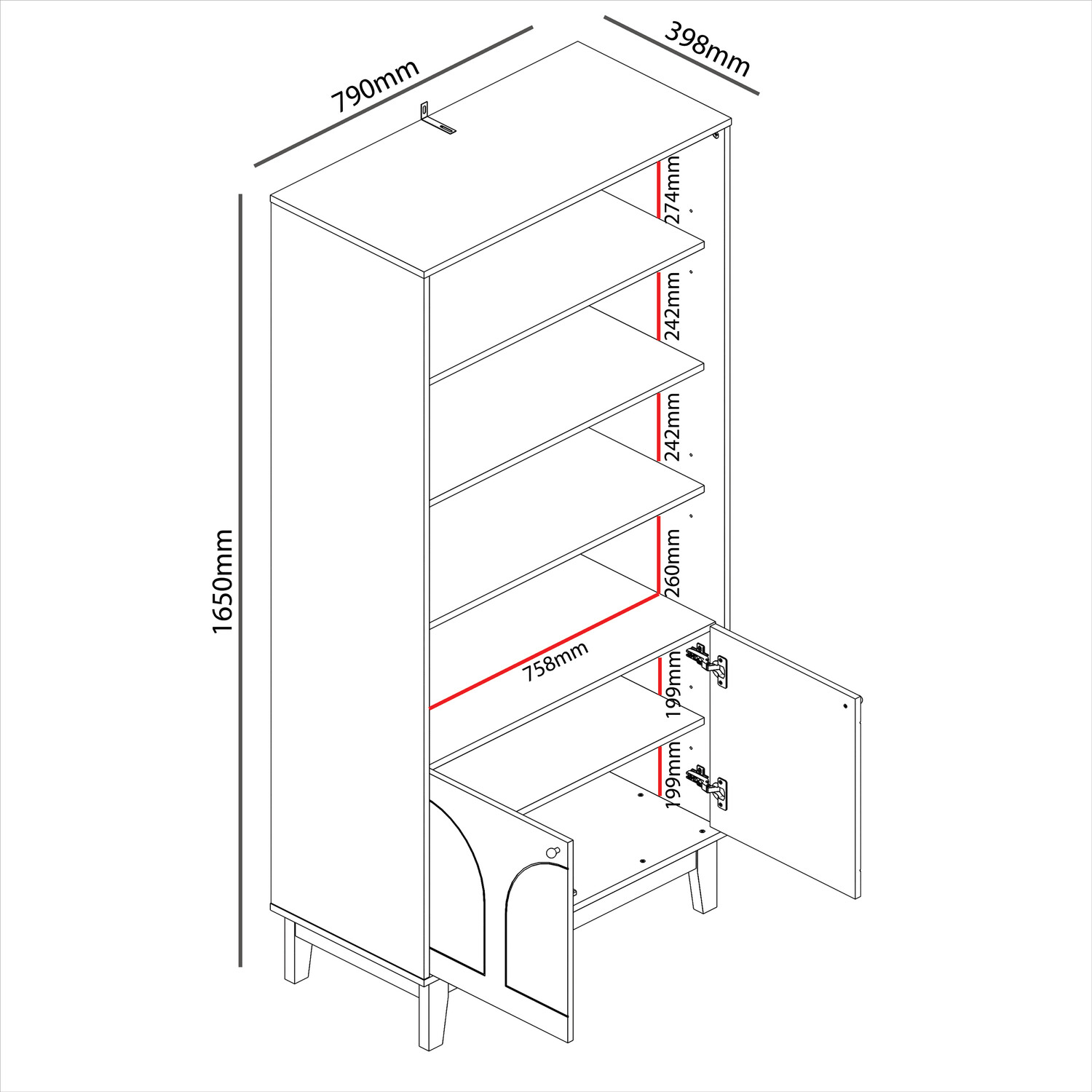 790mm
398mm
1650mm
274mm
242mm
242mm
260mm
758mm
199mm
199mm