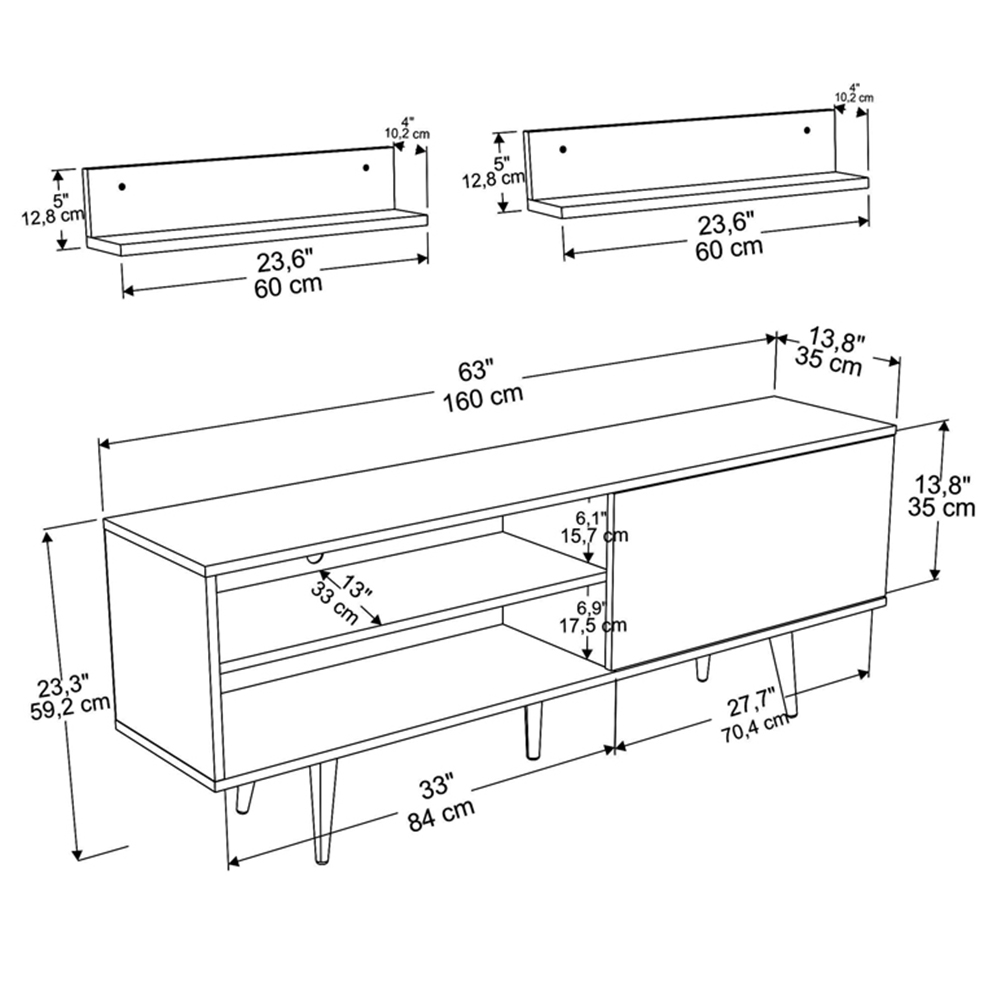 4"
10,2 cm
5"
12,8 cm
23,6"
60 cm

4"
10,2 cm
5"
12,8 cm
23,6"
60 cm

63"
160 cm
13,8"
35 cm
13,8"
35 cm
6,1"
15,7 cm
13"
33 cm
6,9"
17,5 cm
23,3"
59,2 cm
27,7"
70,4 cm
33"
84 cm