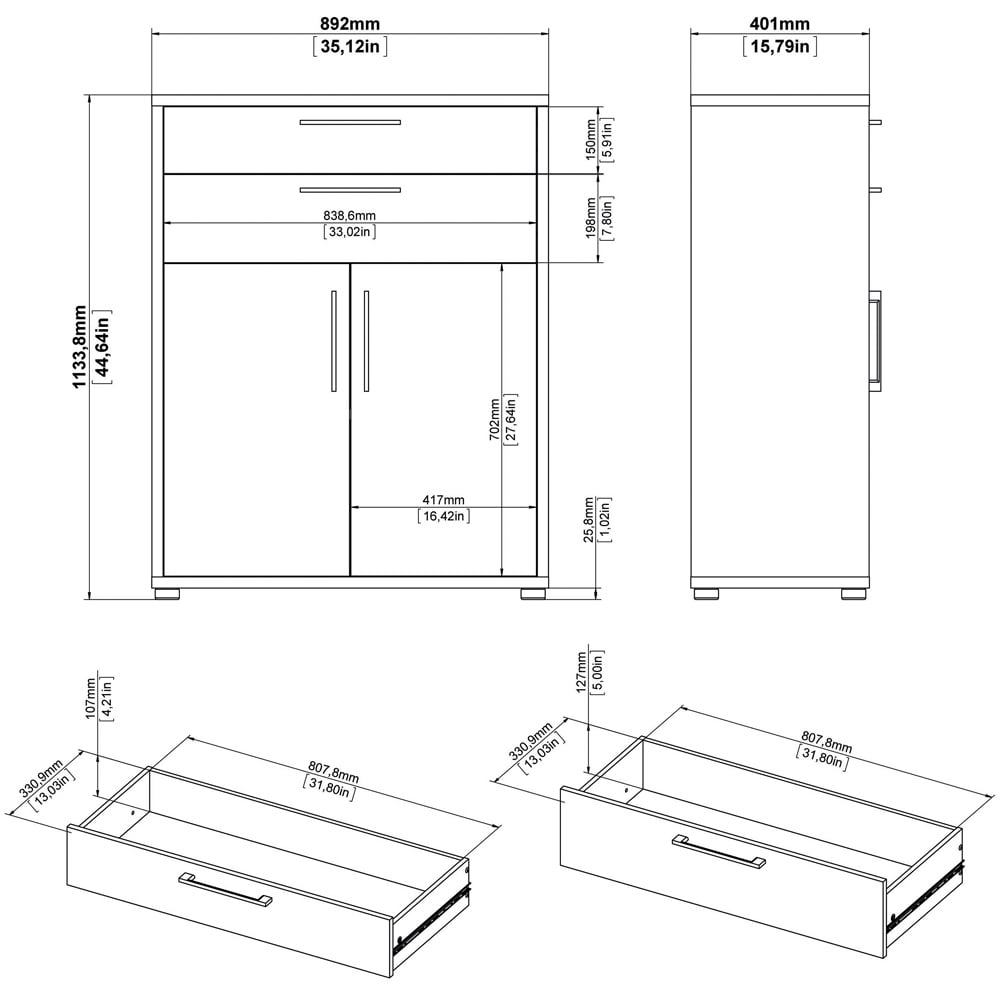 892mm
[35,12in]

401mm
[15,79in]

150mm
[5,91in]

198mm
[7,80in]

838,6mm
[33,02in]

1133,8mm
[44,64in]

702mm
[27,64in]

417mm
[16,42in]

25,8mm
[1,02in]

107mm
[4,21in]

330,9mm
[13,03in]

807,8mm
[31,80in]

127mm
[5,00in]

330,9mm
[13,03in]

807,8mm
[31,80in]