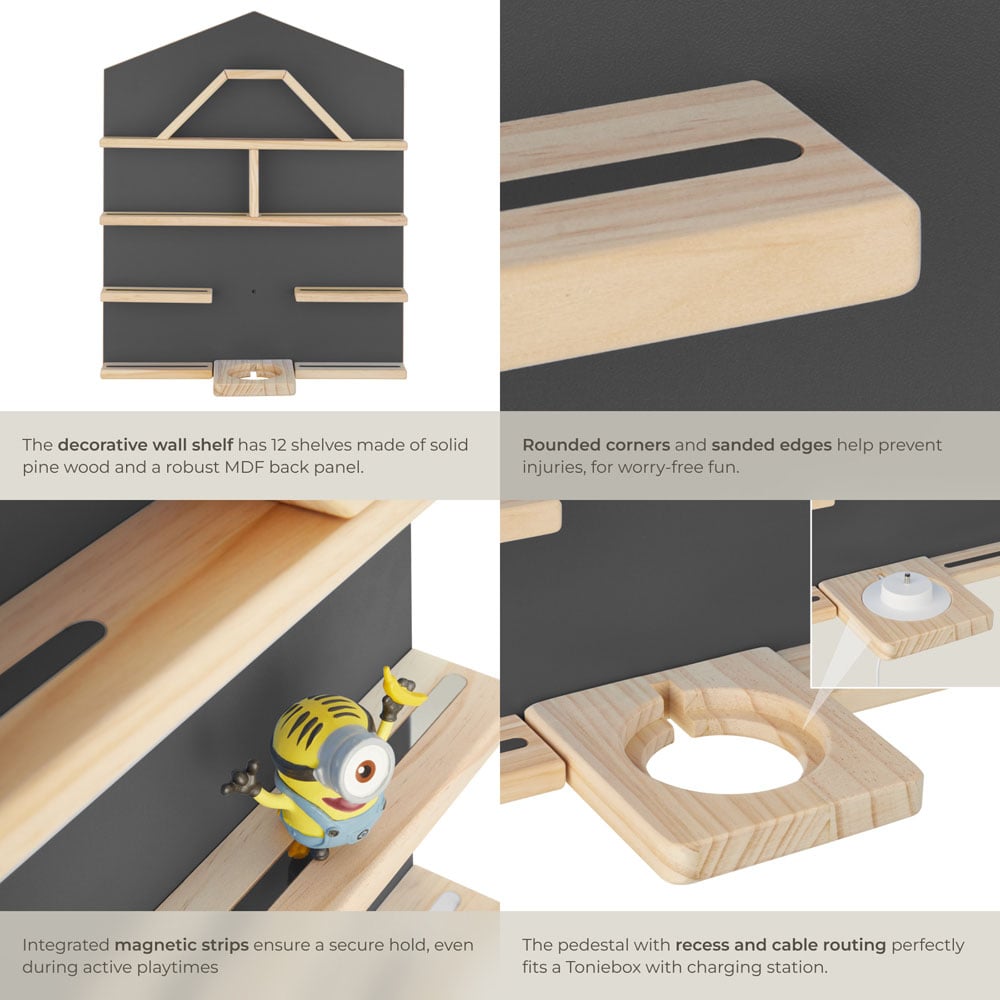 The decorative wall shelf has 12 shelves made of solid pine wood and a robust MDF back panel.

Rounded corners and sanded edges help prevent injuries, for worry-free fun.

Integrated magnetic strips ensure a secure hold, even during active playtimes

The pedestal with recess and cable routing perfectly fits a Toniebox with charging station.