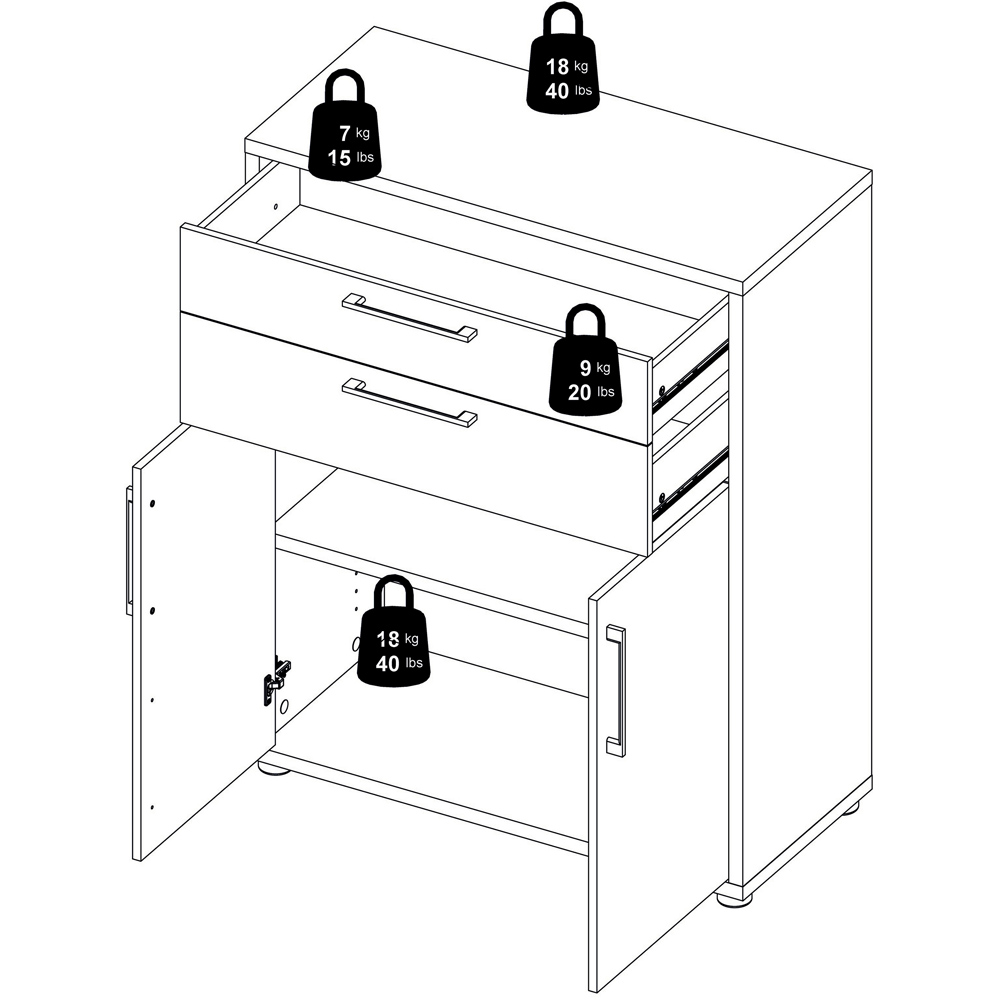 18 kg
40 lbs

7 kg
15 lbs

9 kg
20 lbs

18 kg
40 lbs