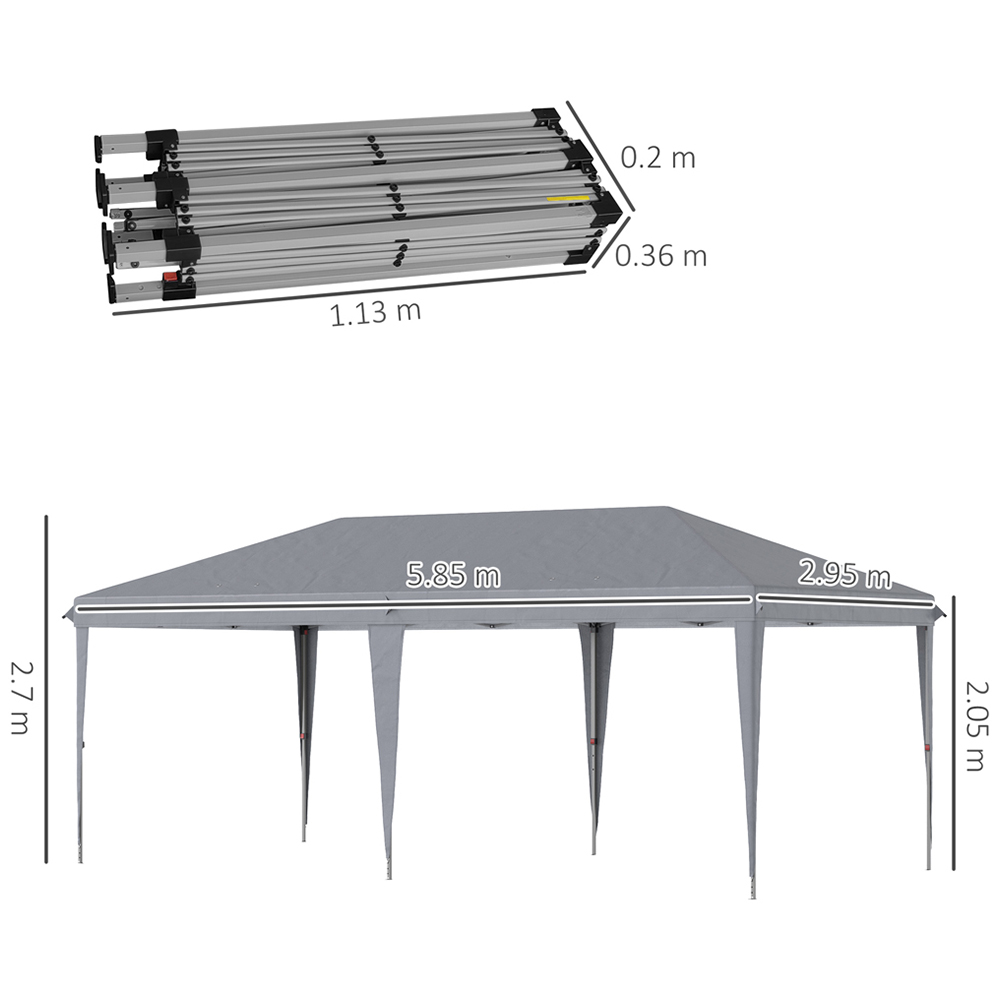 0.2 m
0.36 m
1.13 m
5.85 m
2.95 m
2.7 m
2.05 m