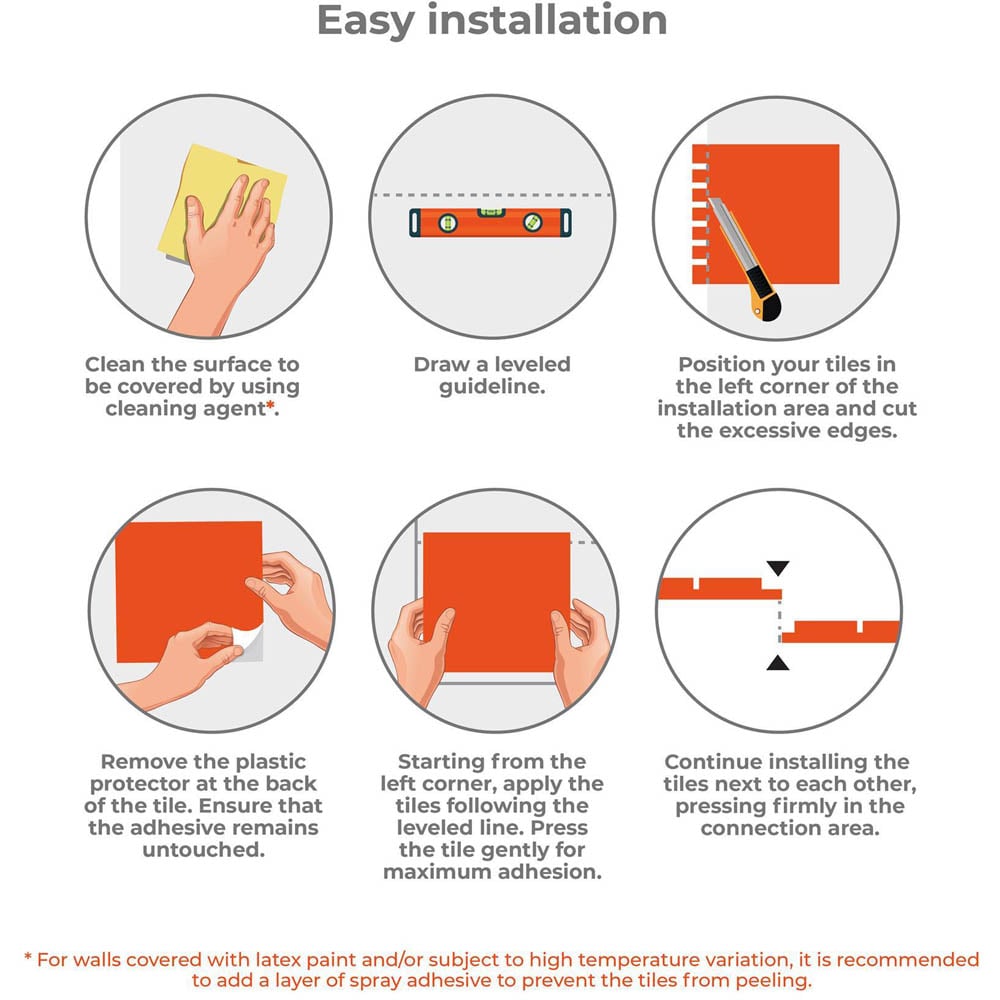 Easy installation

Clean the surface to be covered by using cleaning agent*.

Draw a leveled guideline.

Position your tiles in the left corner of the installation area and cut the excessive edges.

Remove the plastic protector at the back of the tile. Ensure that the adhesive remains untouched.

Starting from the left corner, apply the tiles following the leveled line. Press the tile gently for maximum adhesion.

Continue installing the tiles next to each other, pressing firmly in the connection area.

* For walls covered with latex paint and/or subject to high temperature variation, it is recommended to add a layer of spray adhesive to prevent the tiles from peeling.