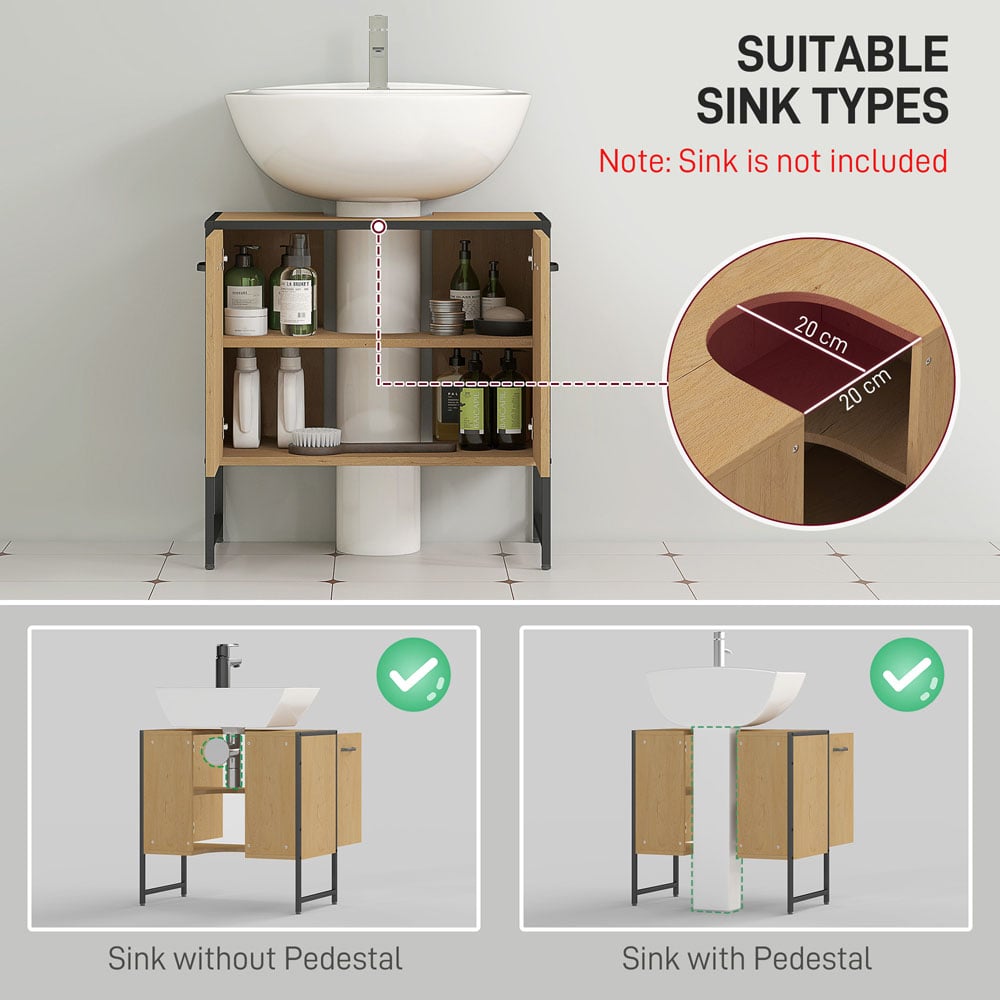 SUITABLE SINK TYPES

Note: Sink is not included

20 cm

20 cm

Sink without Pedestal

Sink with Pedestal