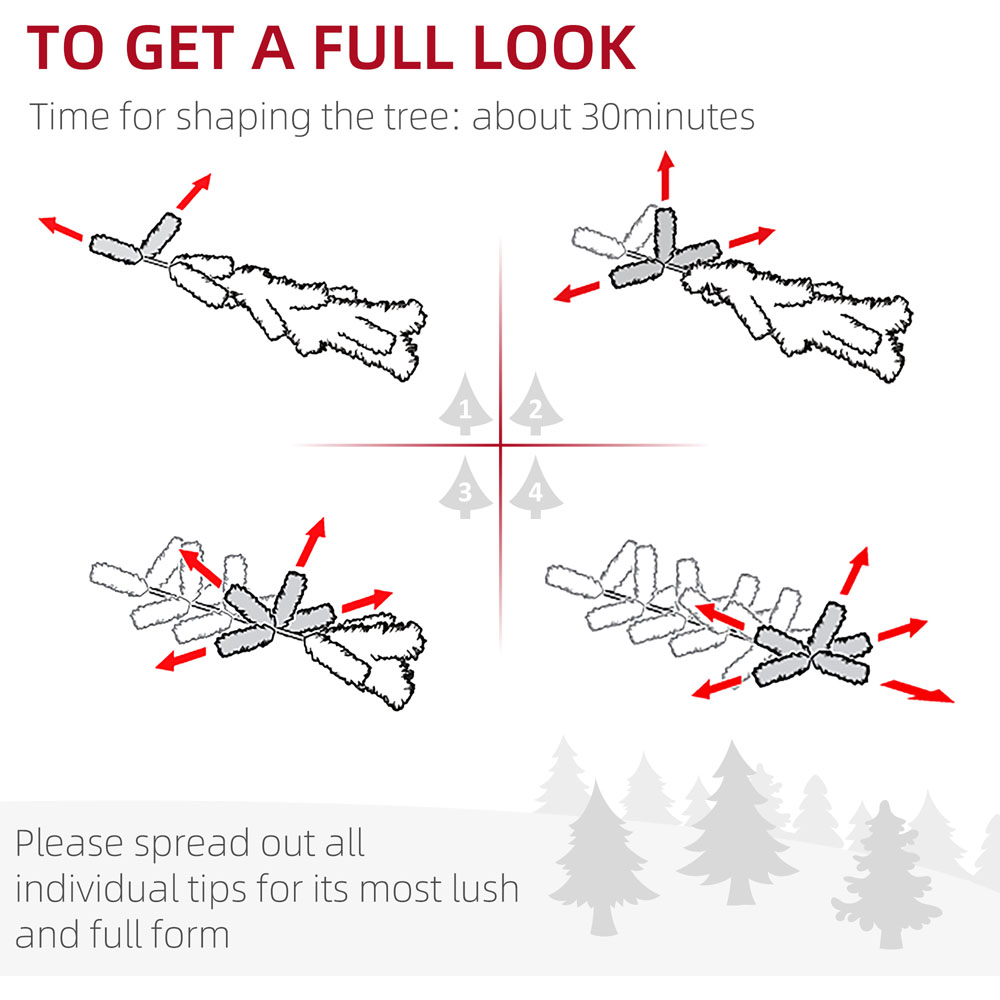 TO GET A FULL LOOK

Time for shaping the tree: about 30minutes

1
2
3
4

Please spread out all individual tips for its most lush and full form