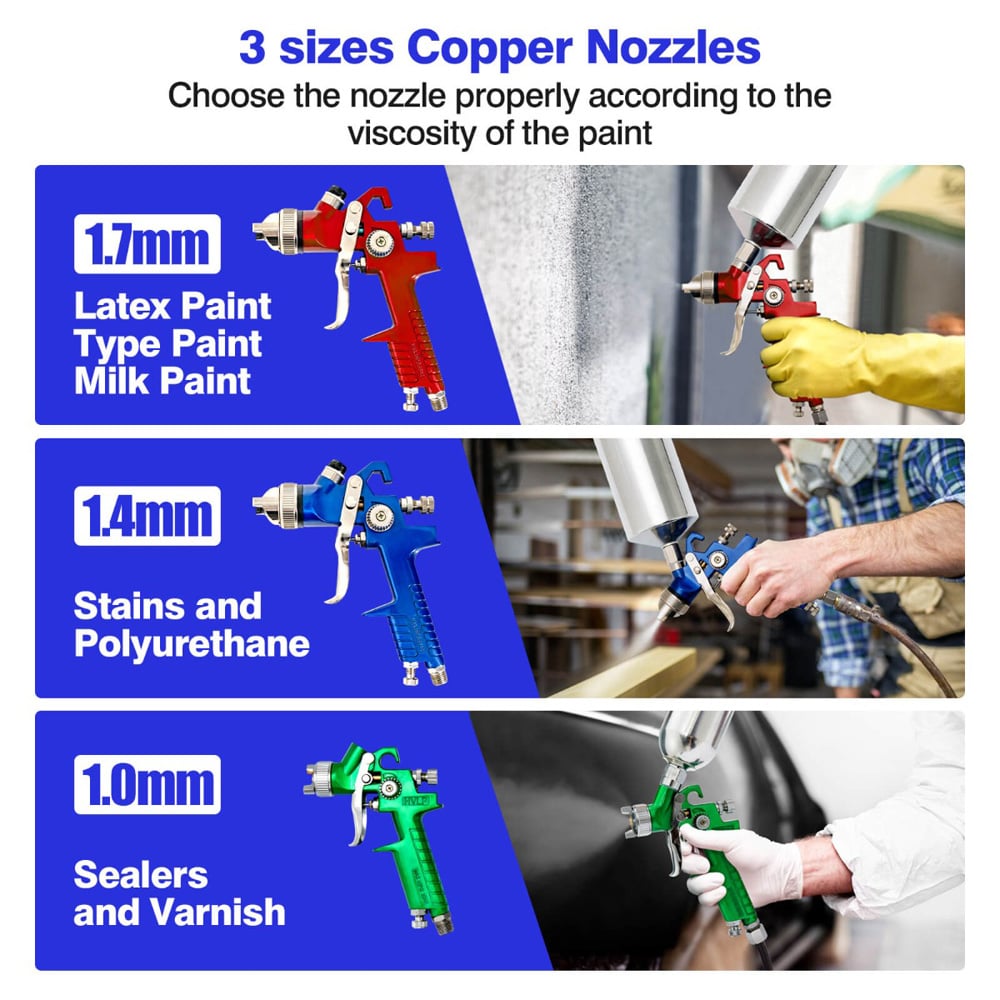 3 sizes Copper Nozzles

Choose the nozzle properly according to the viscosity of the paint

1.7mm

Latex Paint
Type Paint
Milk Paint

1.4mm

Stains and Polyurethane

1.0mm

Sealers and Varnish