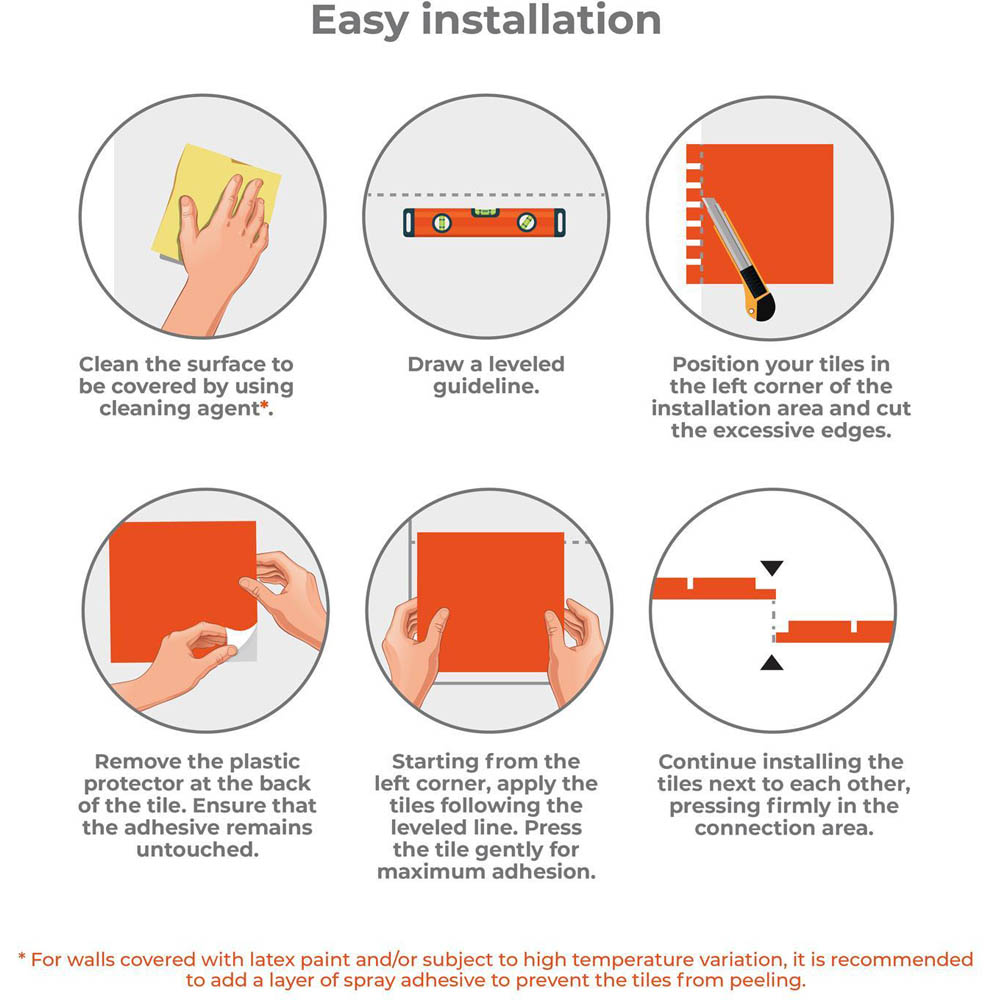 Easy installation

Clean the surface to be covered by using cleaning agent*.

Draw a leveled guideline.

Position your tiles in the left corner of the installation area and cut the excessive edges.

Remove the plastic protector at the back of the tile. Ensure that the adhesive remains untouched.

Starting from the left corner, apply the tiles following the leveled line. Press the tile gently for maximum adhesion.

Continue installing the tiles next to each other, pressing firmly in the connection area.

* For walls covered with latex paint and/or subject to high temperature variation, it is recommended to add a layer of spray adhesive to prevent the tiles from peeling.