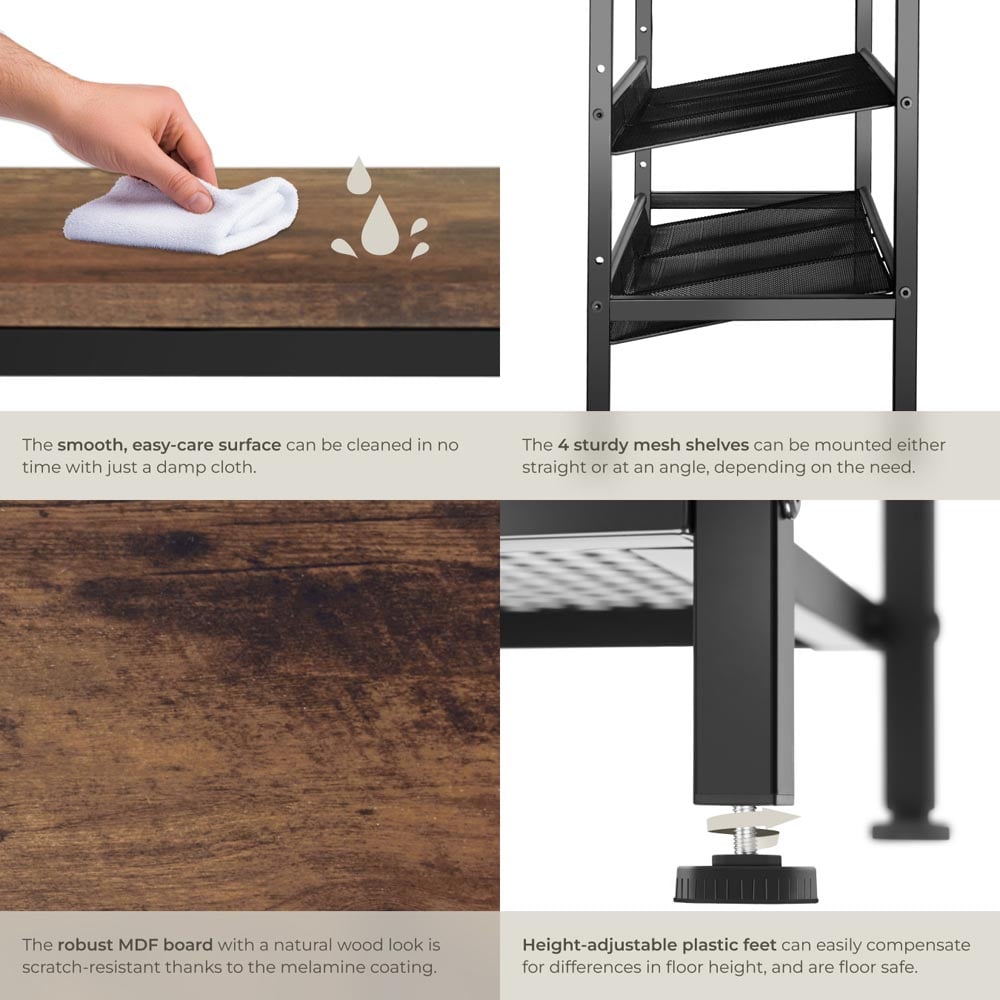 The smooth, easy-care surface can be cleaned in no time with just a damp cloth.

The 4 sturdy mesh shelves can be mounted either straight or at an angle, depending on the need.

The robust MDF board with a natural wood look is scratch-resistant thanks to the melamine coating.

Height-adjustable plastic feet can easily compensate for differences in floor height, and are floor safe.