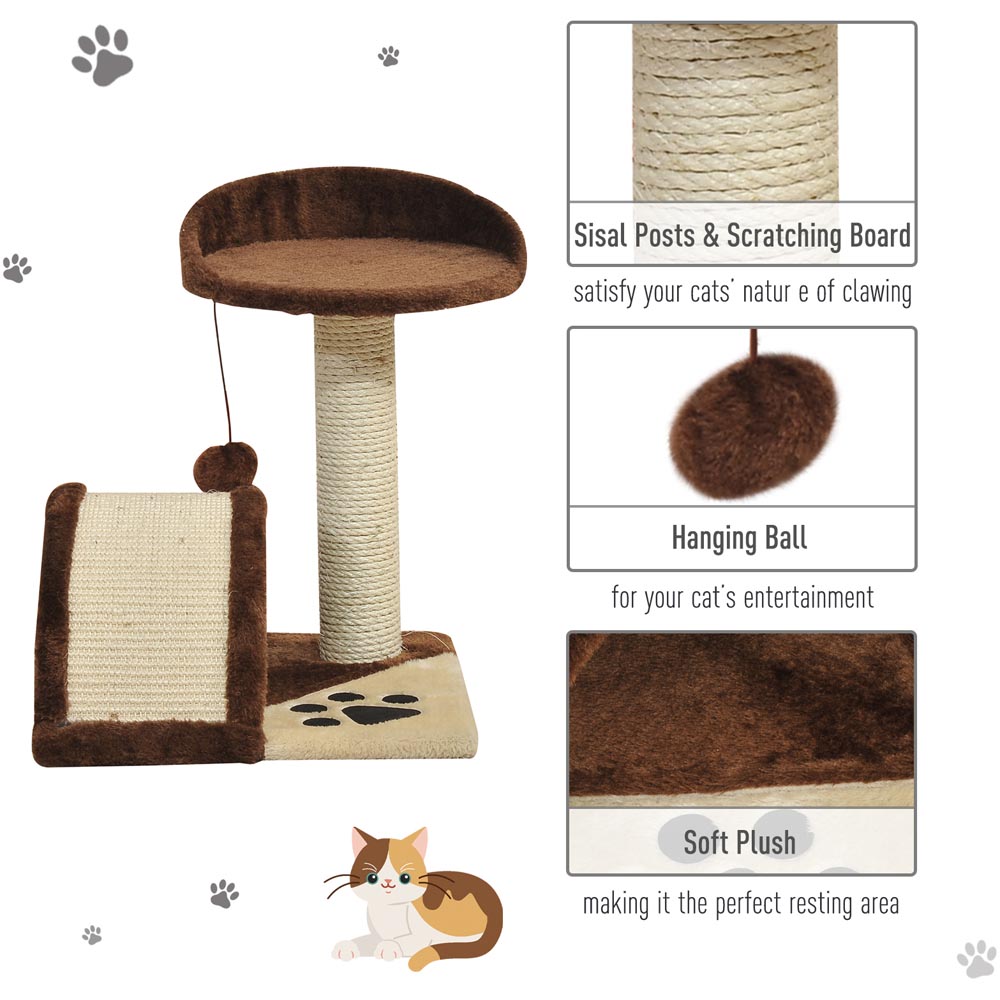 Sisal Posts & Scratching Board

satisfy your cats' natur e of clawing

Hanging Ball

for your cat's entertainment

Soft Plush

making it the perfect resting area