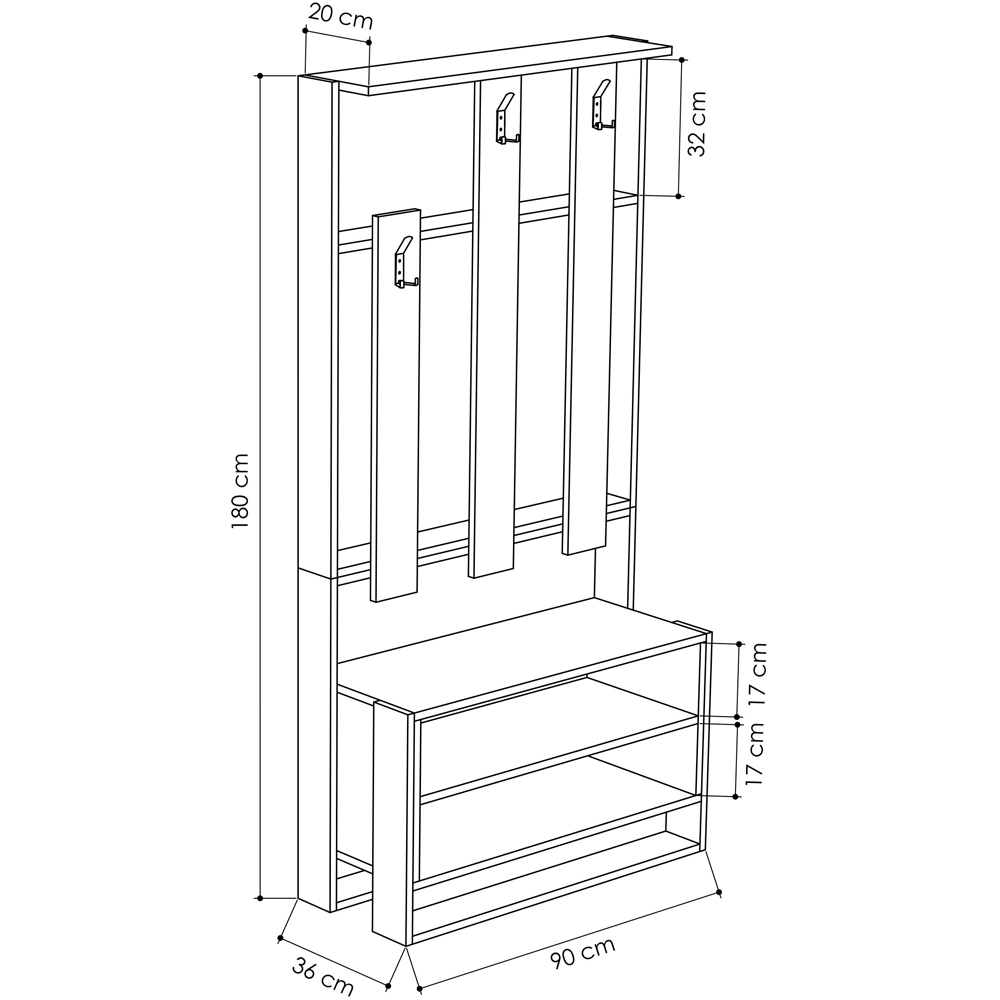 20 cm
32 cm
180 cm
17 cm
17 cm
36 cm
90 cm