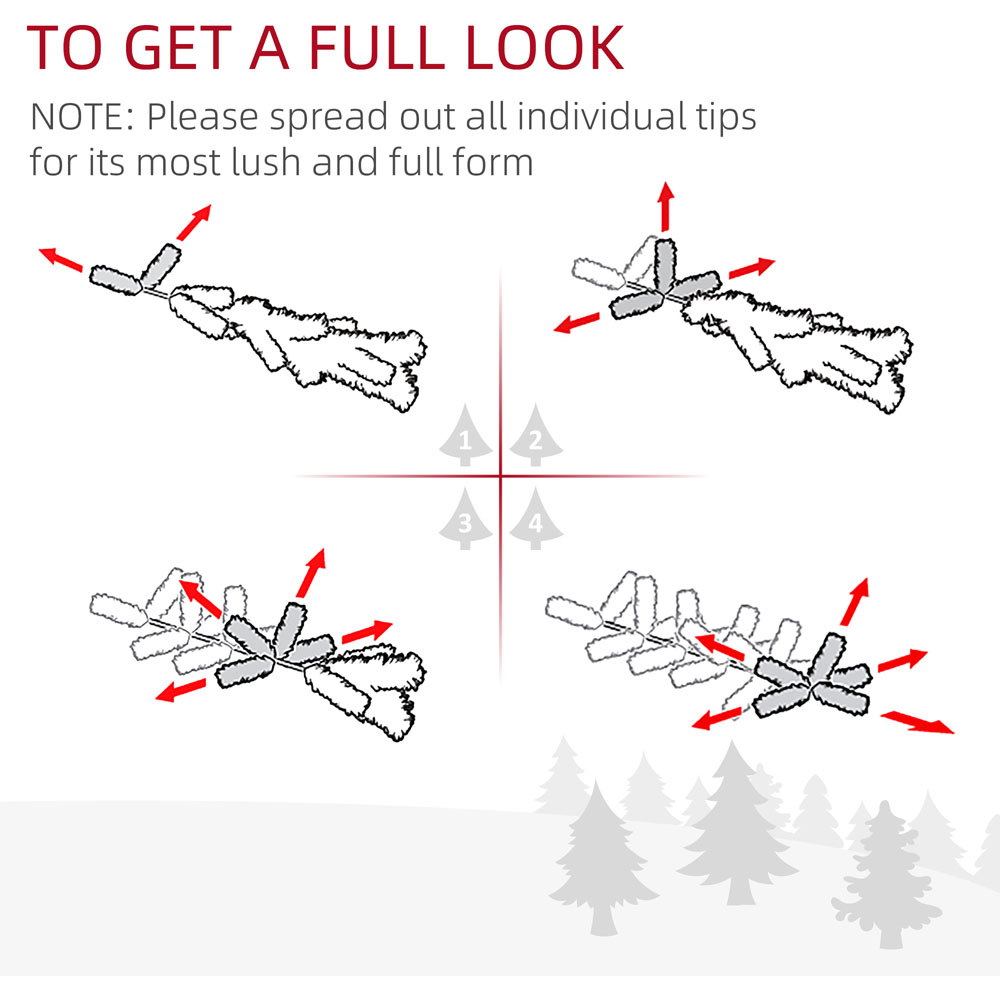 TO GET A FULL LOOK

NOTE: Please spread out all individual tips for its most lush and full form

1
2
3
4