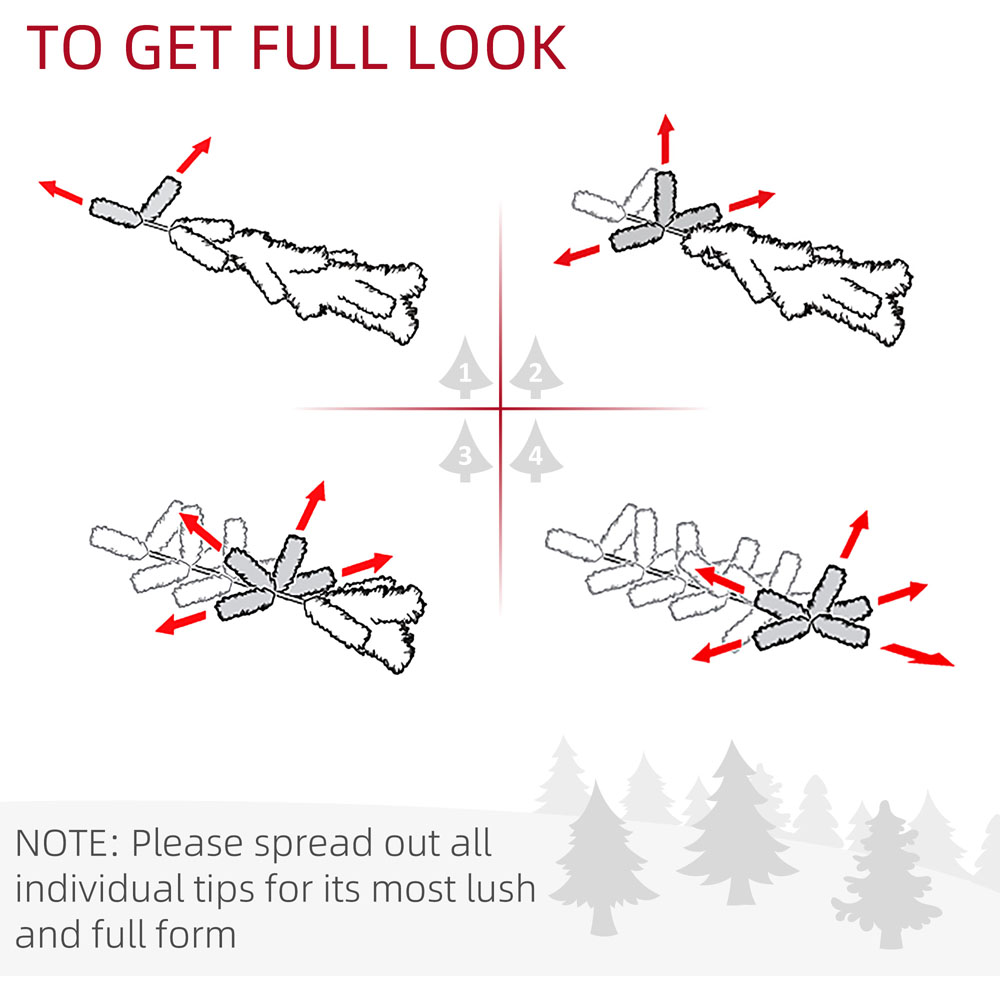 TO GET FULL LOOK

1
2
3
4

NOTE: Please spread out all individual tips for its most lush and full form