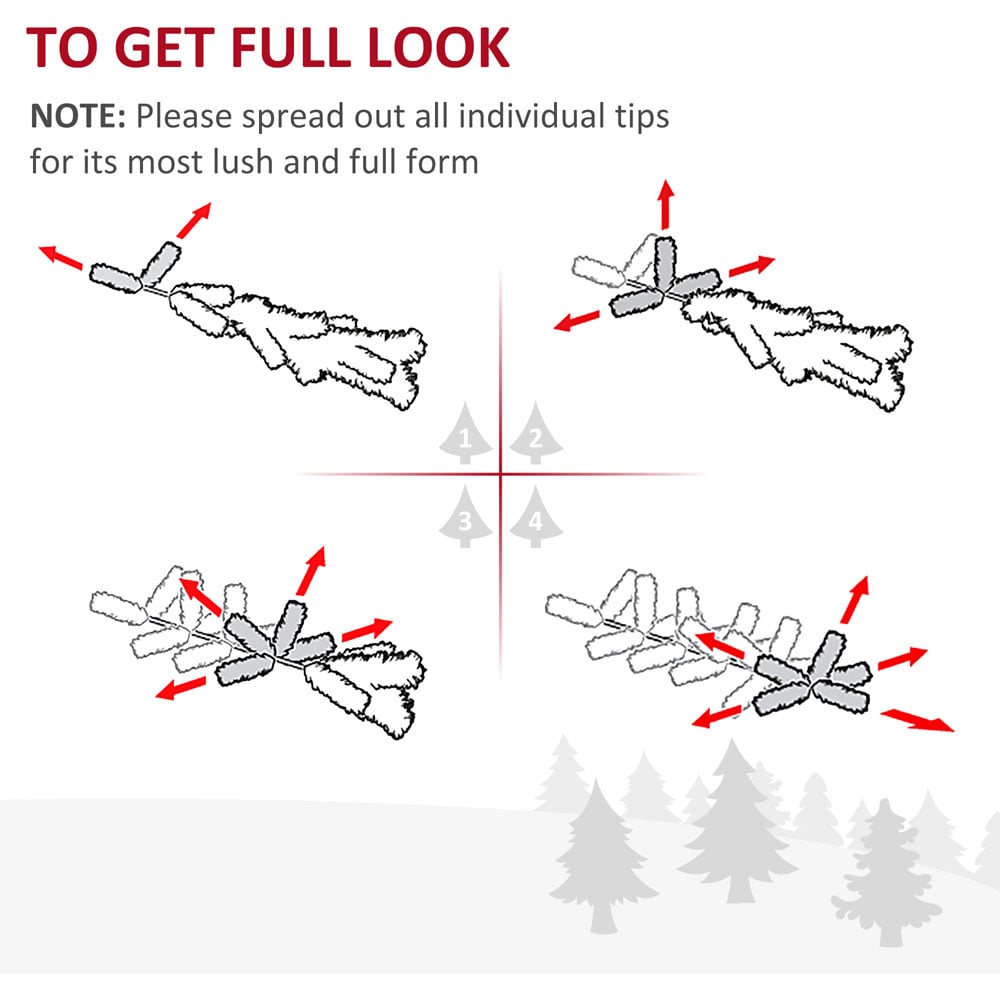 TO GET FULL LOOK

NOTE: Please spread out all individual tips for its most lush and full form

1

2

3

4