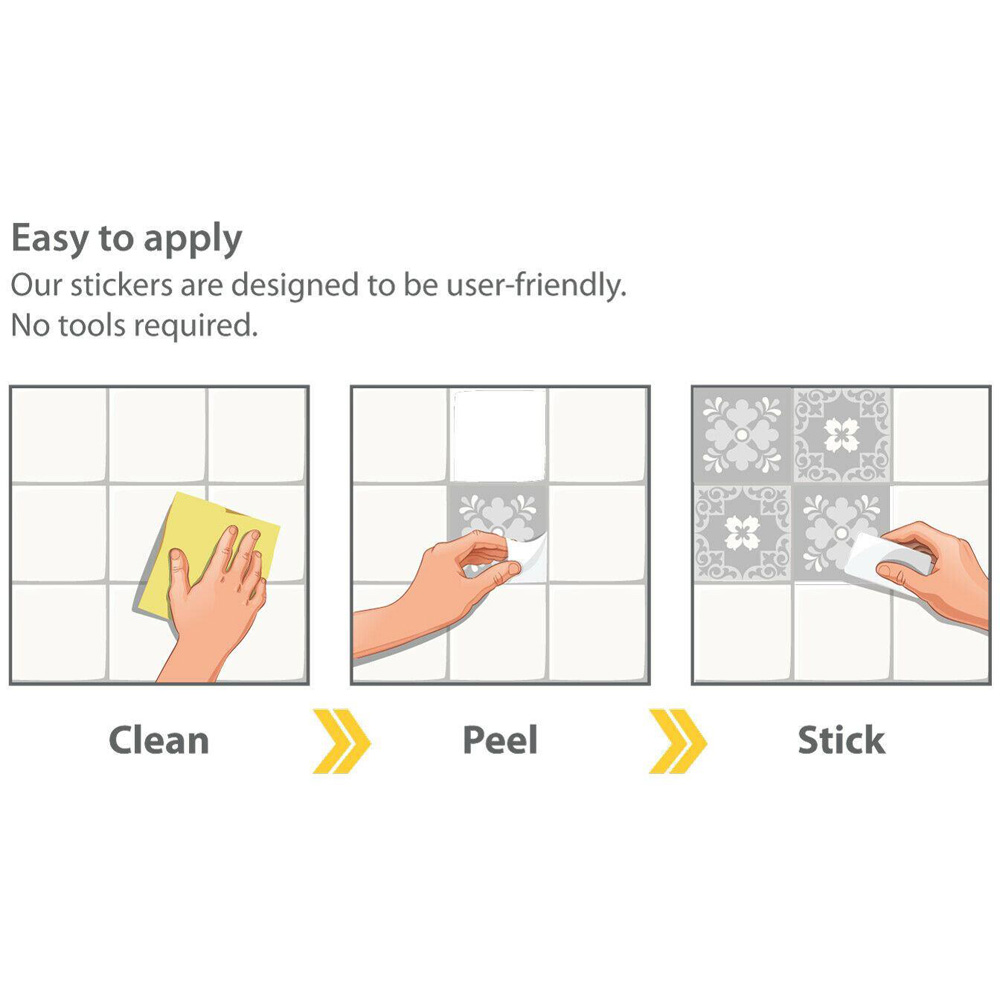 Easy to apply
Our stickers are designed to be user-friendly.
No tools required.

Clean

Peel

Stick