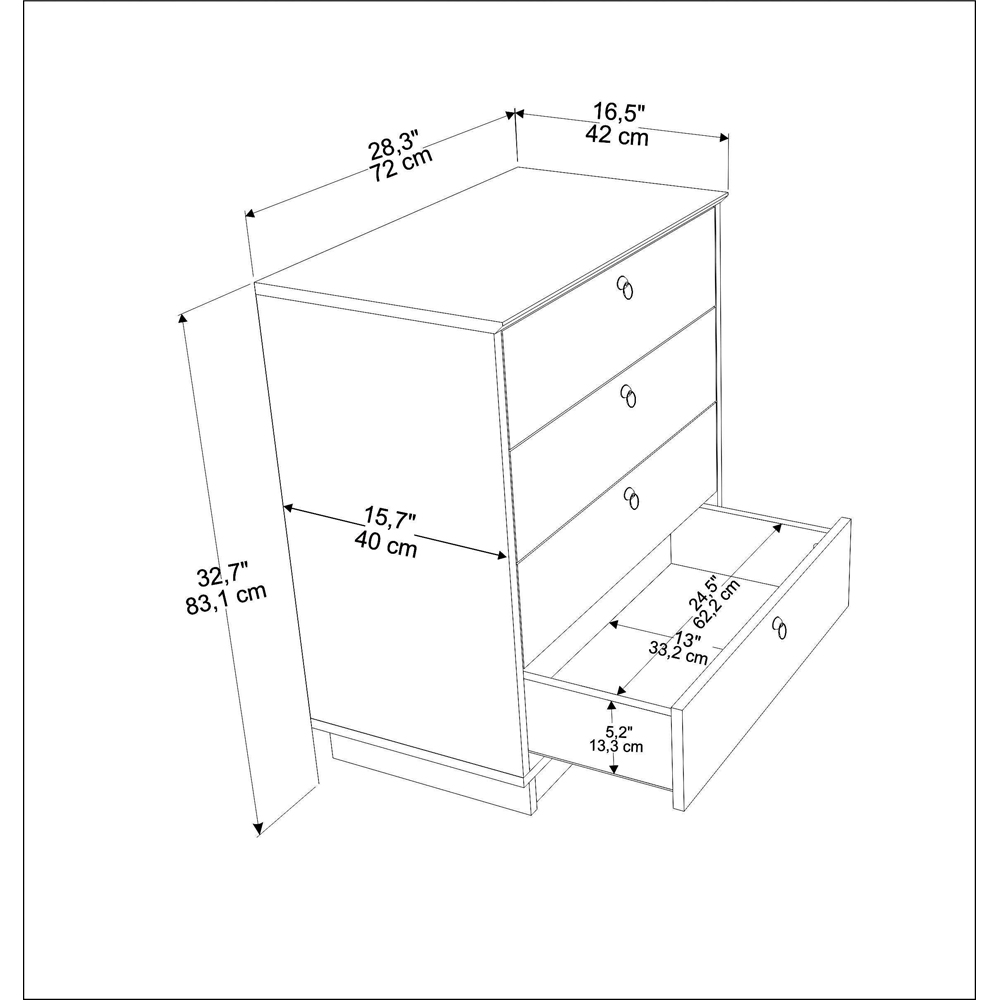 28,3"
72 cm

16,5"
42 cm

32,7"
83,1 cm

15,7"
40 cm

24,5"
62,2 cm

13"
33,2 cm

5,2"
13,3 cm