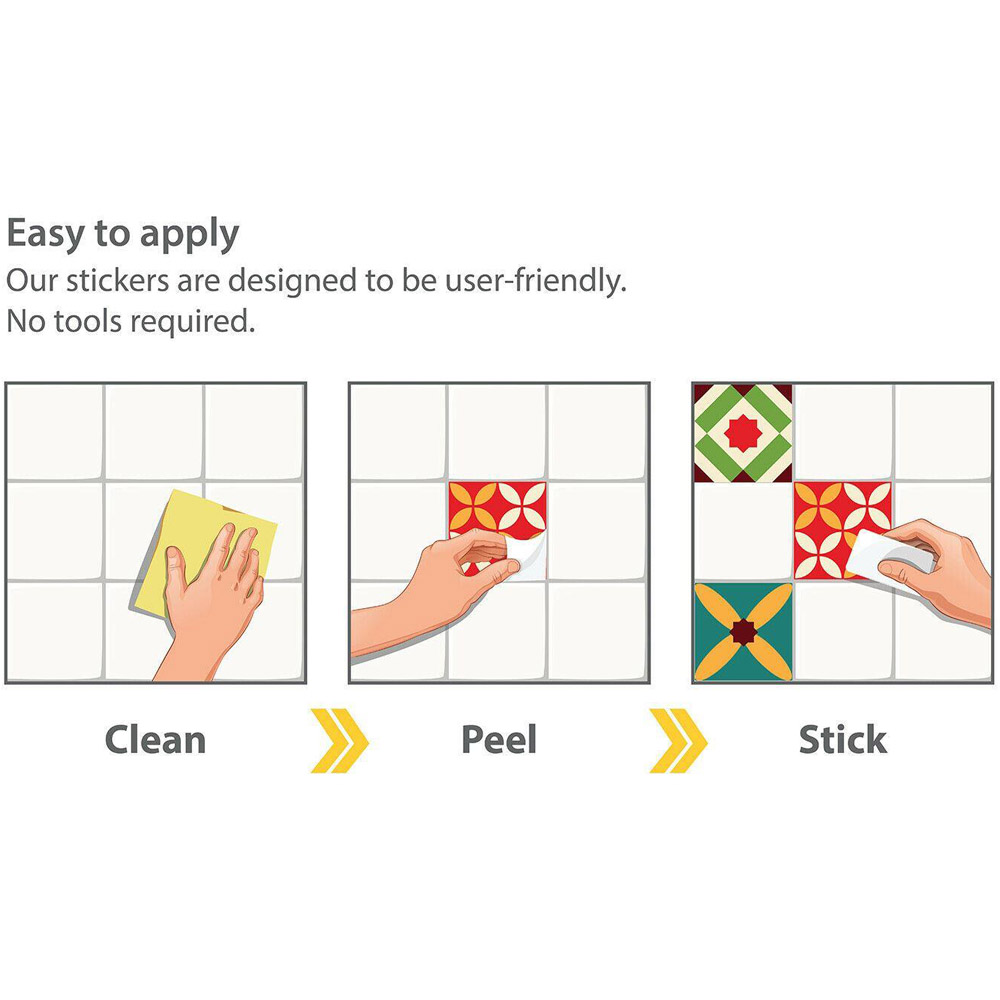 Easy to apply
Our stickers are designed to be user-friendly.
No tools required.

Clean

Peel

Stick