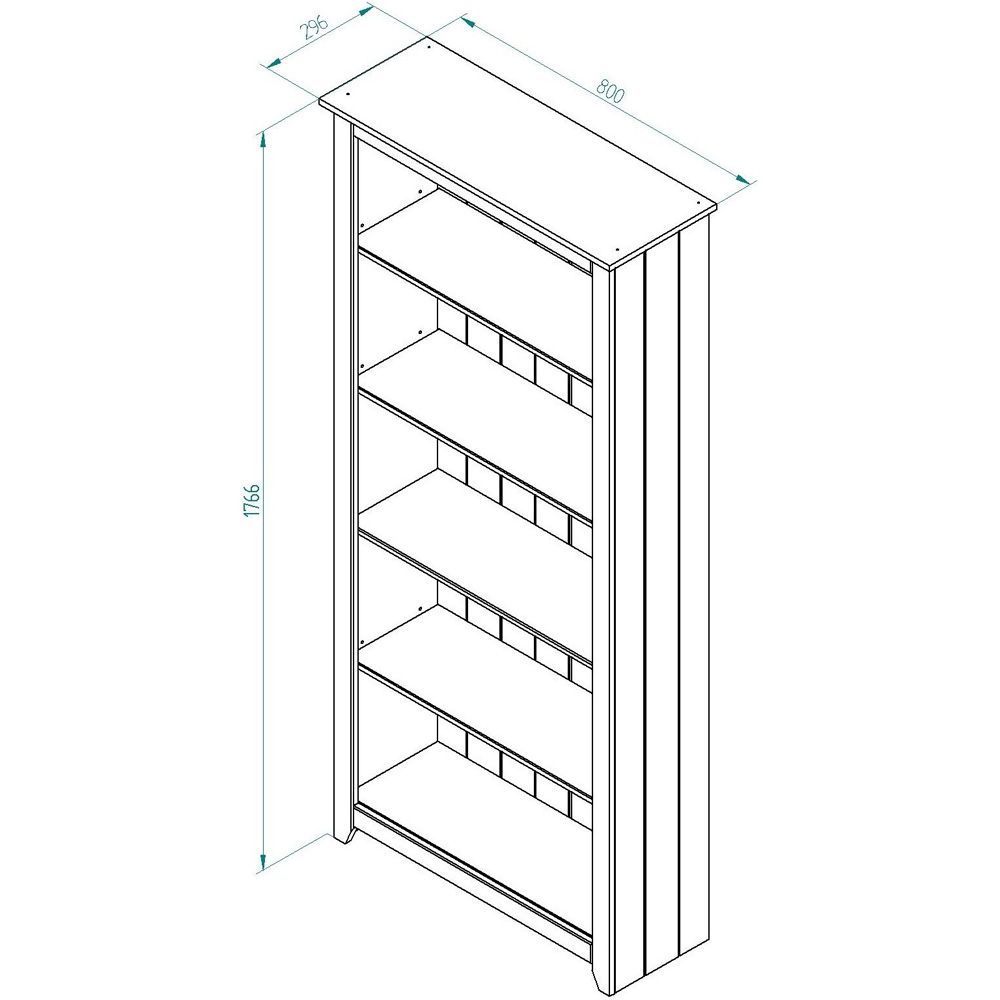 296
800
1766