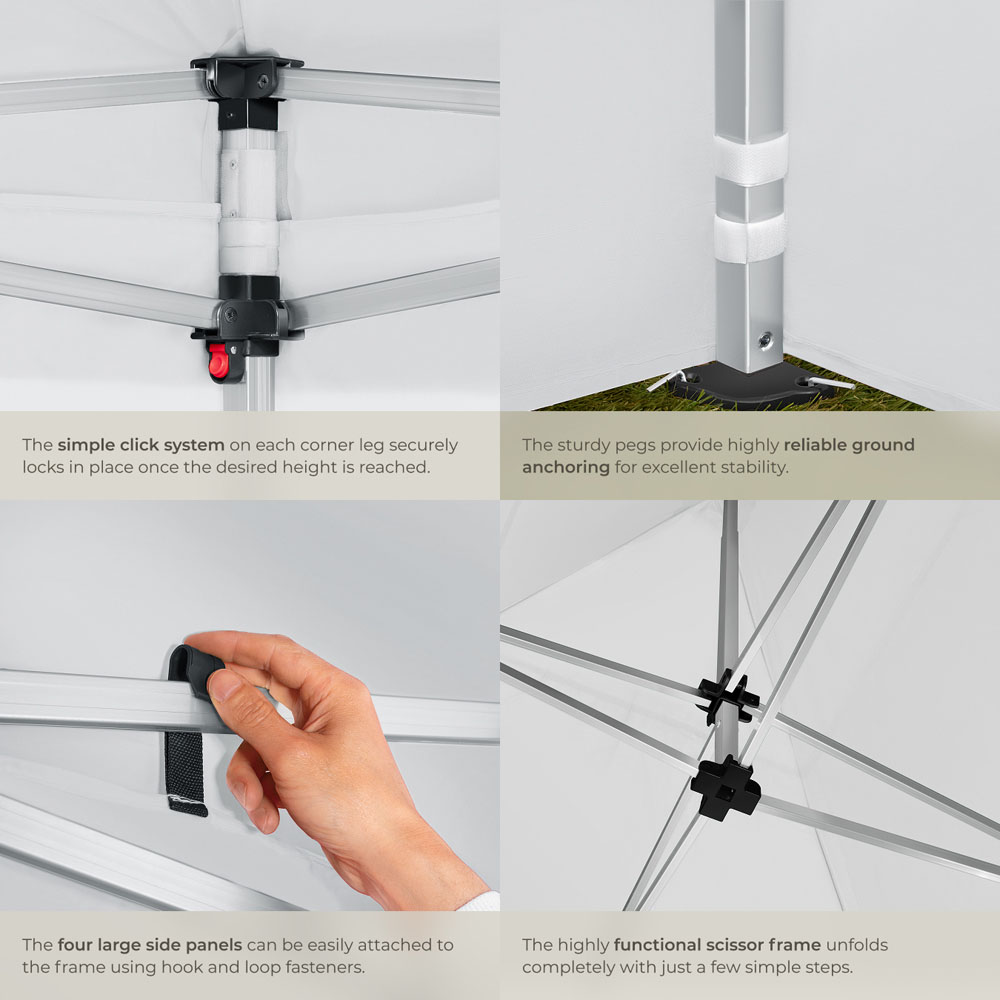 The simple click system on each corner leg securely locks in place once the desired height is reached.

The sturdy pegs provide highly reliable ground anchoring for excellent stability.

The four large side panels can be easily attached to the frame using hook and loop fasteners.

The highly functional scissor frame unfolds completely with just a few simple steps.