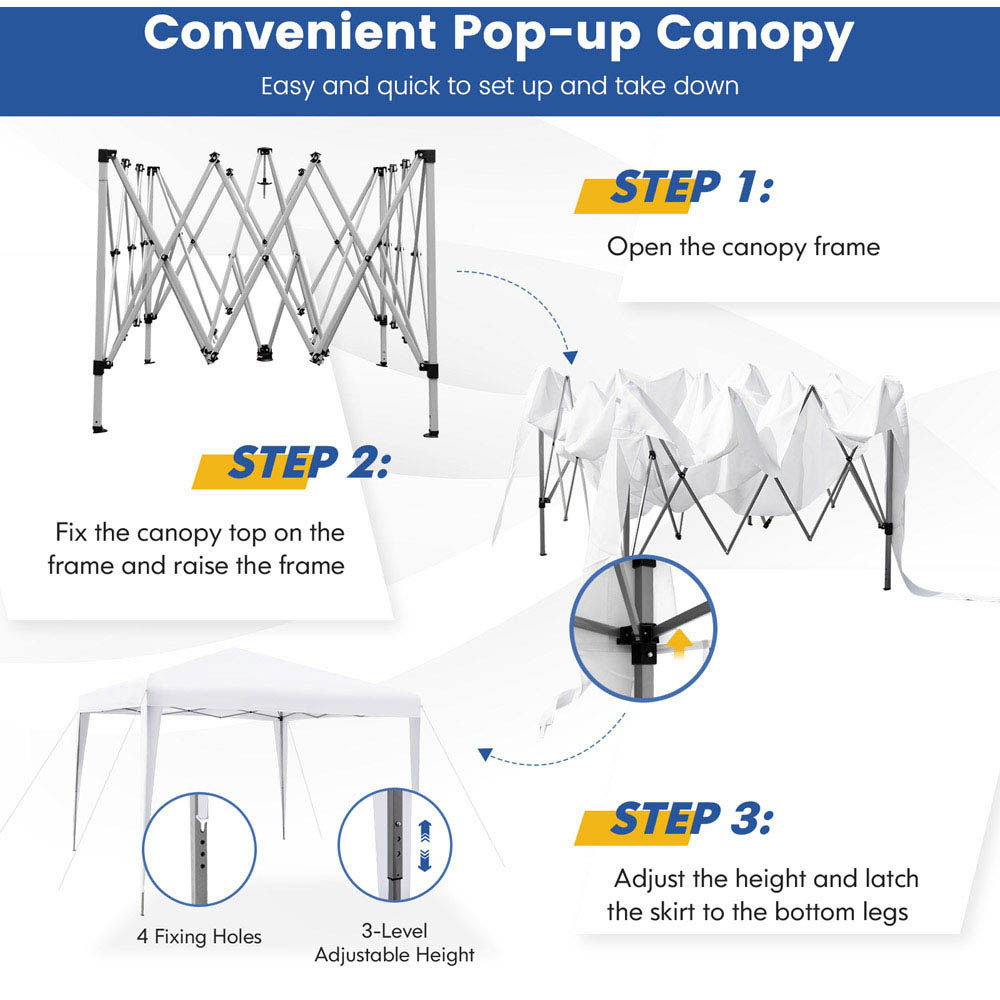 Convenient Pop-up Canopy

Easy and quick to set up and take down

STEP 1:

Open the canopy frame

STEP 2:

Fix the canopy top on the frame and raise the frame

STEP 3:

Adjust the height and latch the skirt to the bottom legs

4 Fixing Holes

3-Level Adjustable Height