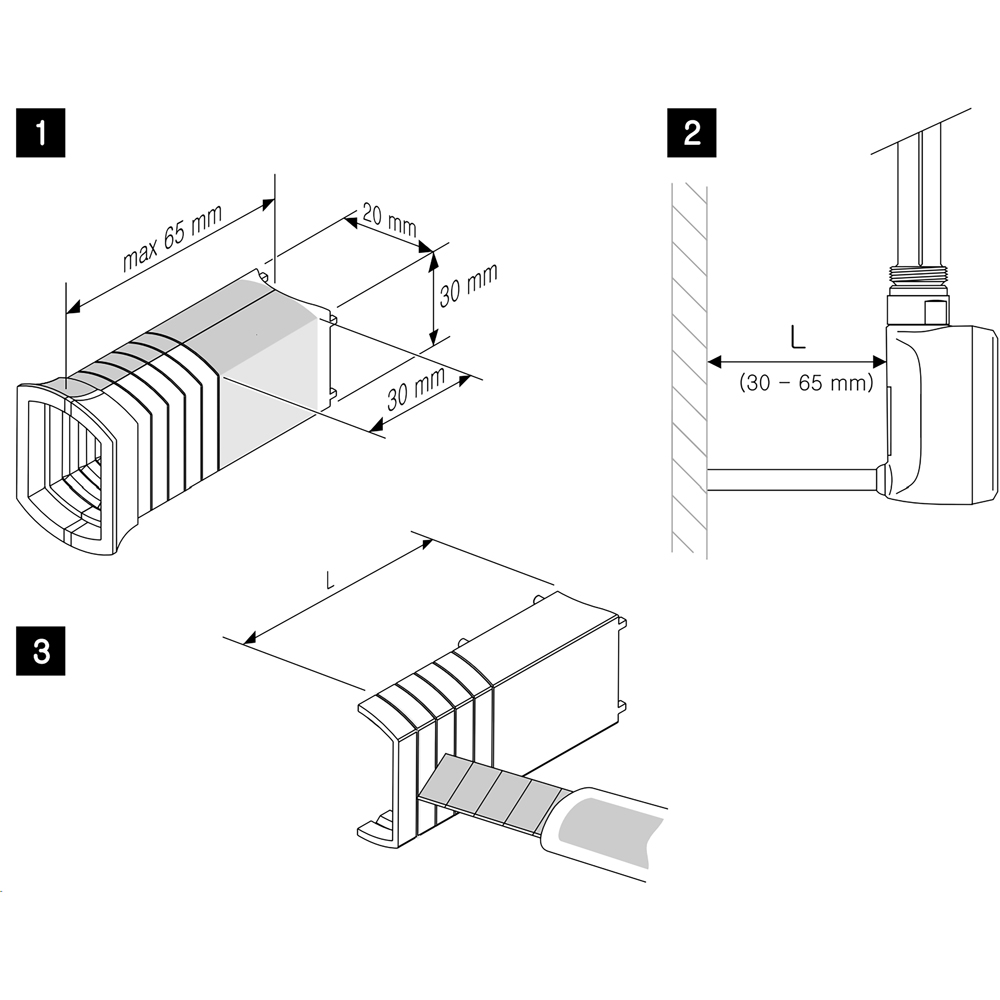 1

max 65 mm

20 mm

30 mm

30 mm

2

L

(30 – 65 mm)

3

L