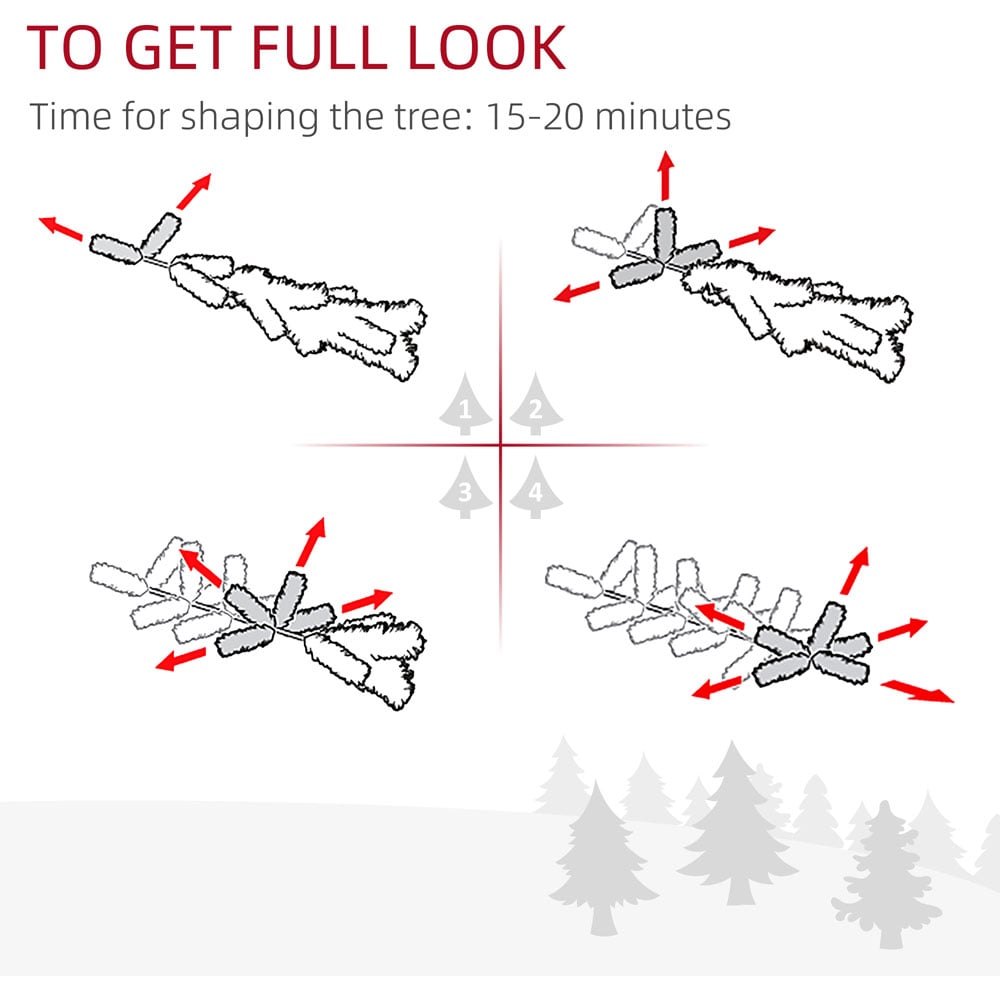 TO GET FULL LOOK

Time for shaping the tree: 15-20 minutes

1 2

3 4