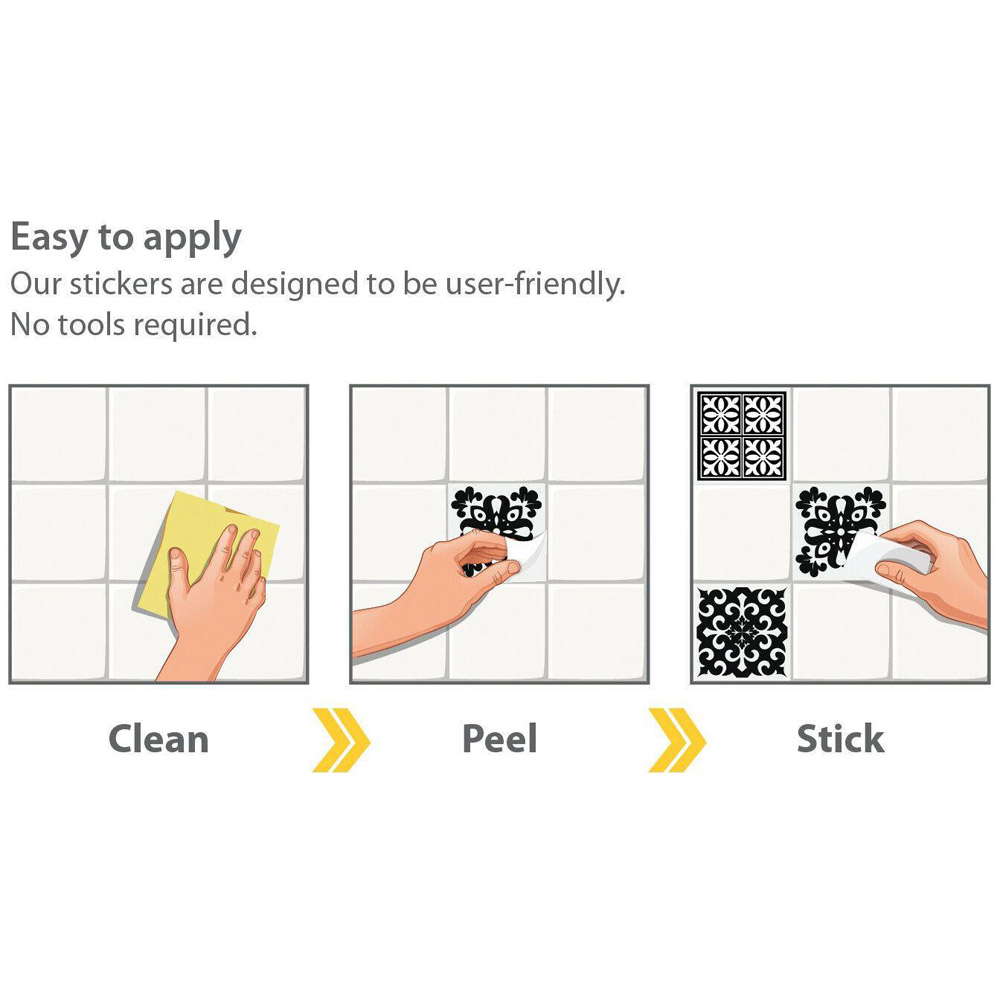 Easy to apply
Our stickers are designed to be user-friendly.
No tools required.

Clean

Peel

Stick