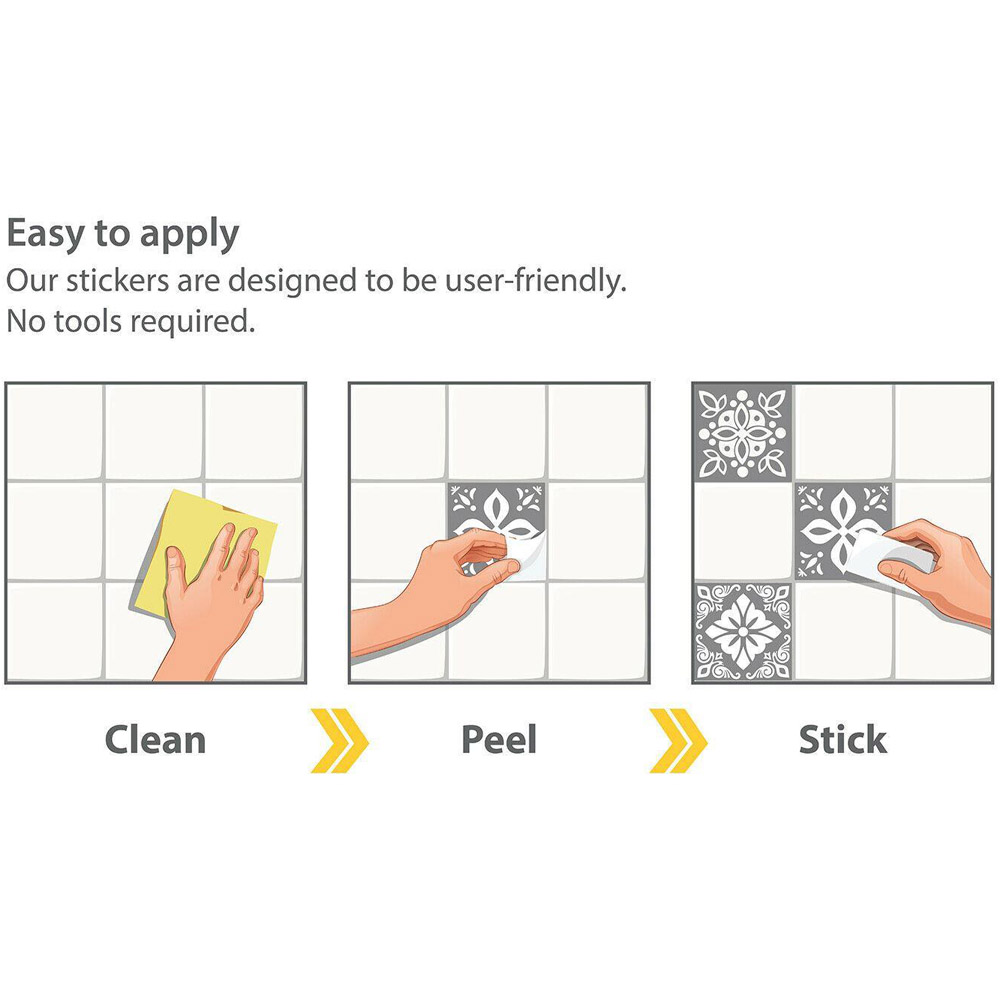 Easy to apply
Our stickers are designed to be user-friendly.
No tools required.

Clean

Peel

Stick