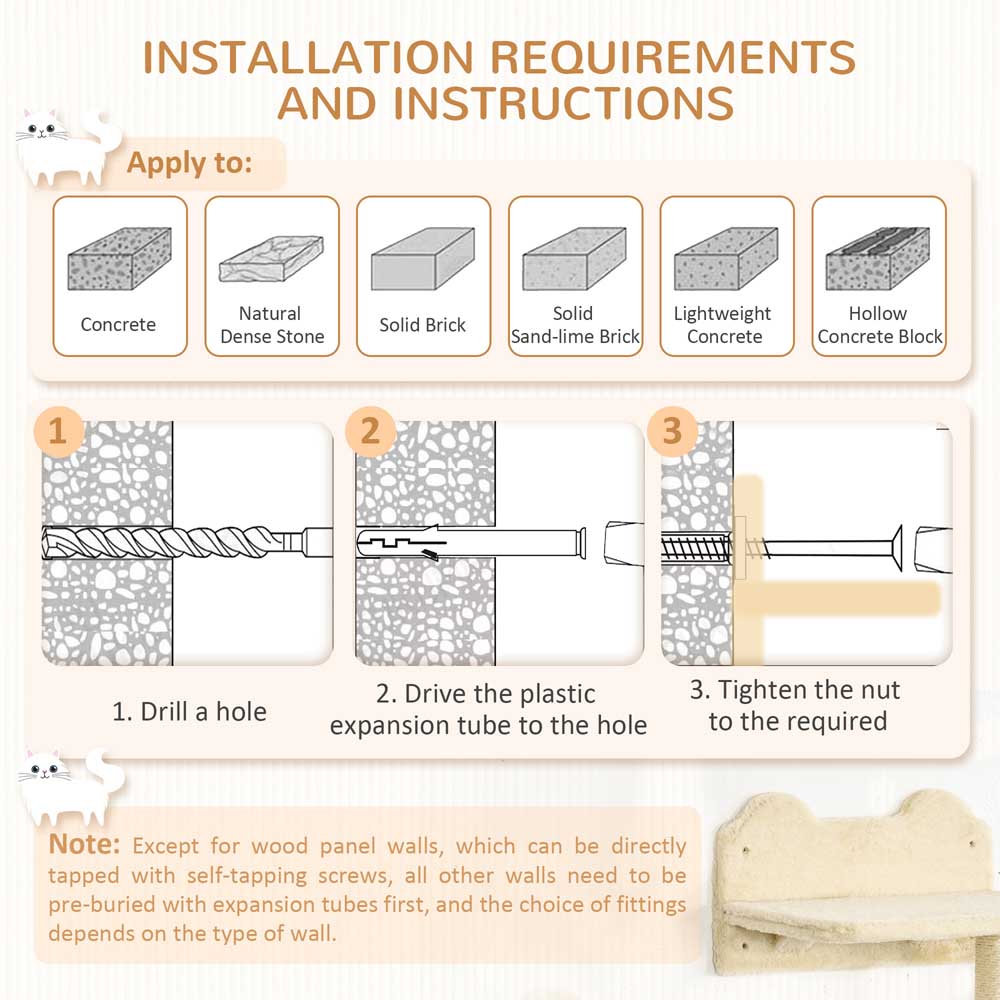 INSTALLATION REQUIREMENTS AND INSTRUCTIONS

Apply to:

Concrete

Natural Dense Stone

Solid Brick

Solid Sand-lime Brick

Lightweight Concrete

Hollow Concrete Block

1

2

3

1. Drill a hole

2. Drive the plastic expansion tube to the hole

3. Tighten the nut to the required

Note: Except for wood panel walls, which can be directly tapped with self-tapping screws, all other walls need to be pre-buried with expansion tubes first, and the choice of fittings depends on the type of wall.