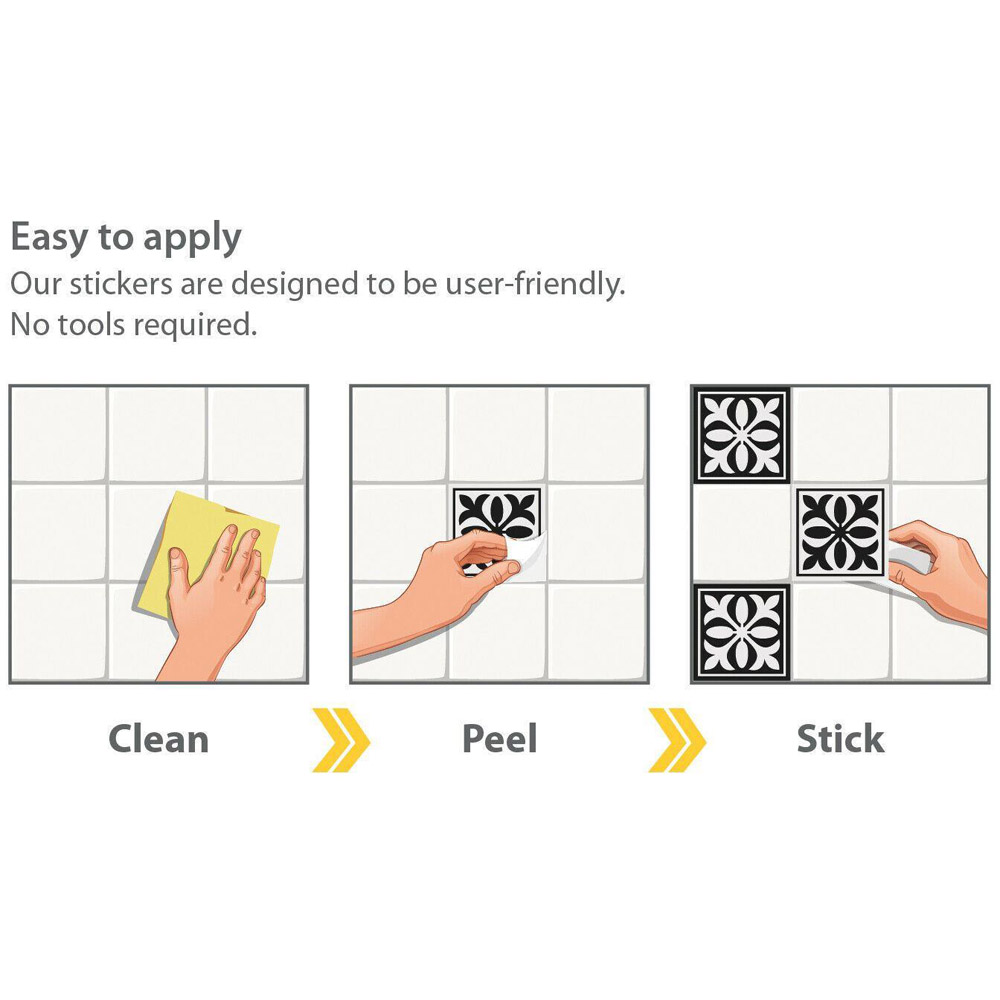 Easy to apply
Our stickers are designed to be user-friendly.
No tools required.

Clean

Peel

Stick