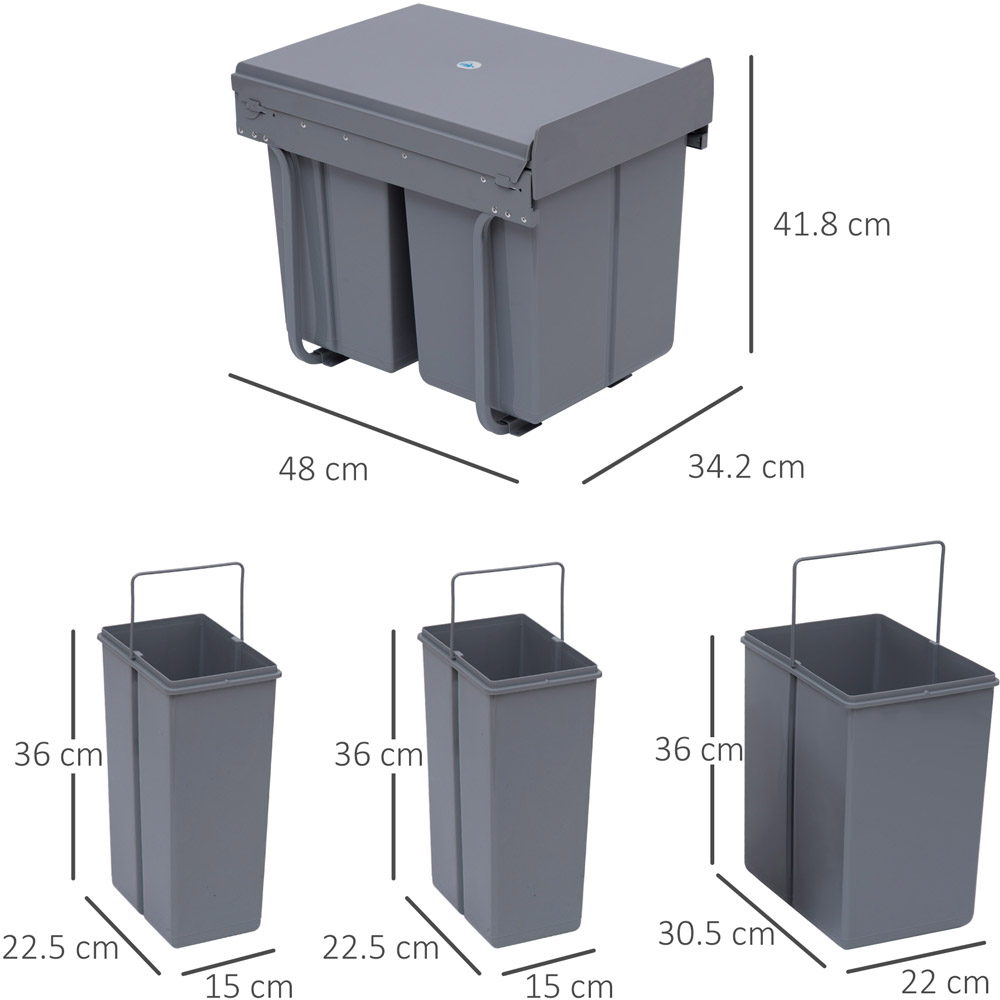 41.8 cm

48 cm

34.2 cm

36 cm

22.5 cm

15 cm

36 cm

22.5 cm

15 cm

36 cm

30.5 cm

22 cm