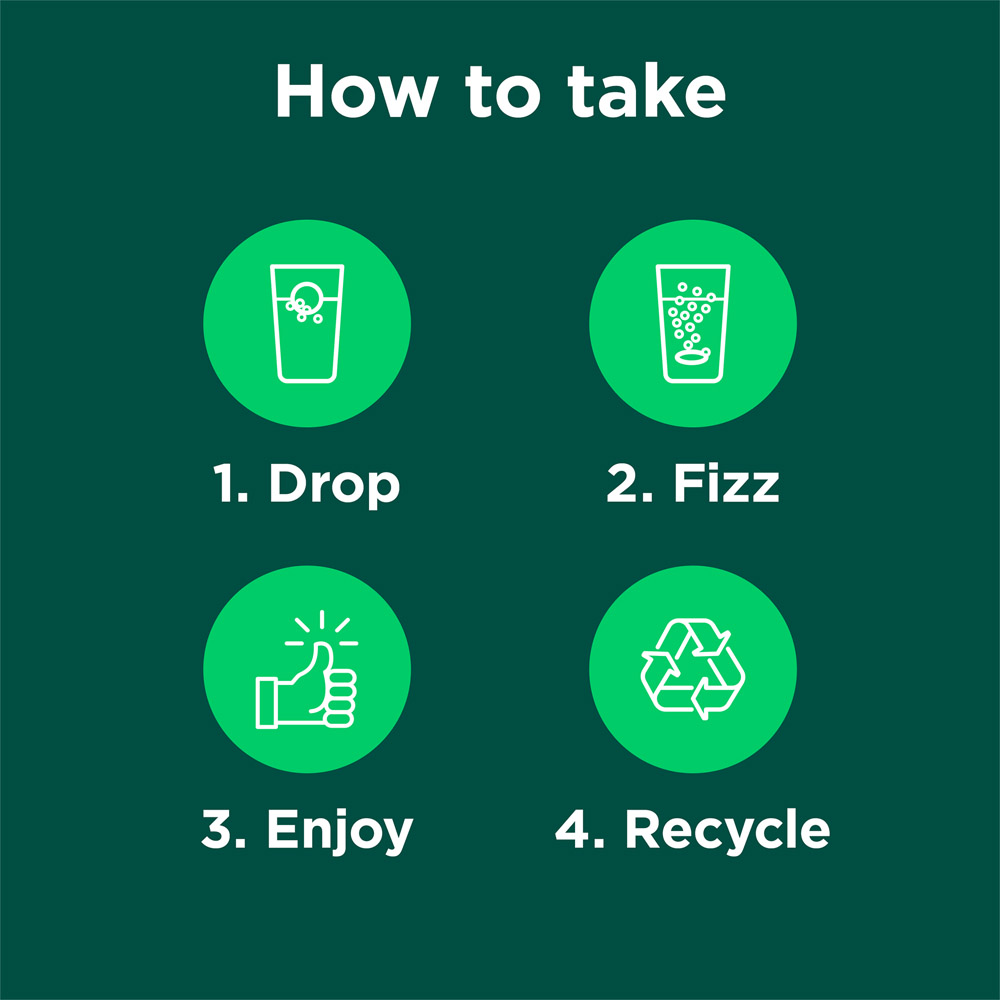 How to take

1. Drop

2. Fizz

3. Enjoy

4. Recycle