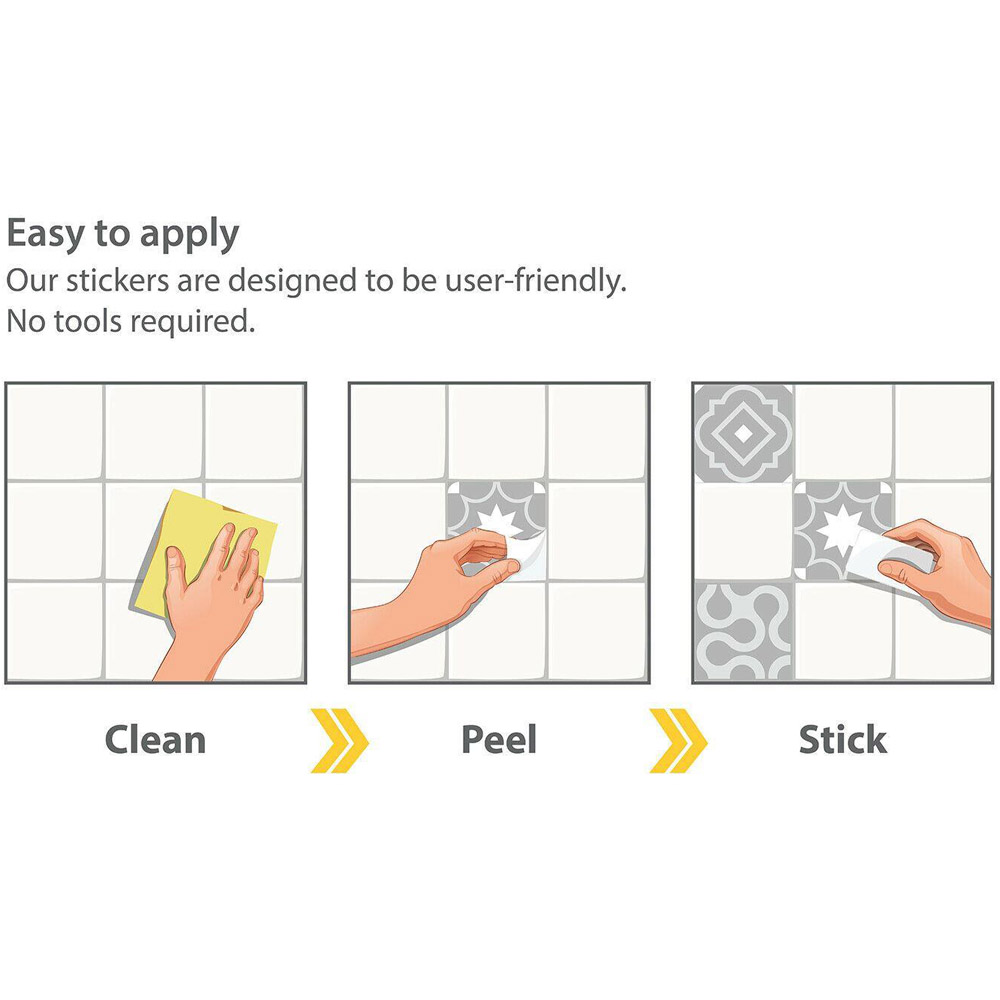 Easy to apply
Our stickers are designed to be user-friendly.
No tools required.

Clean

Peel

Stick