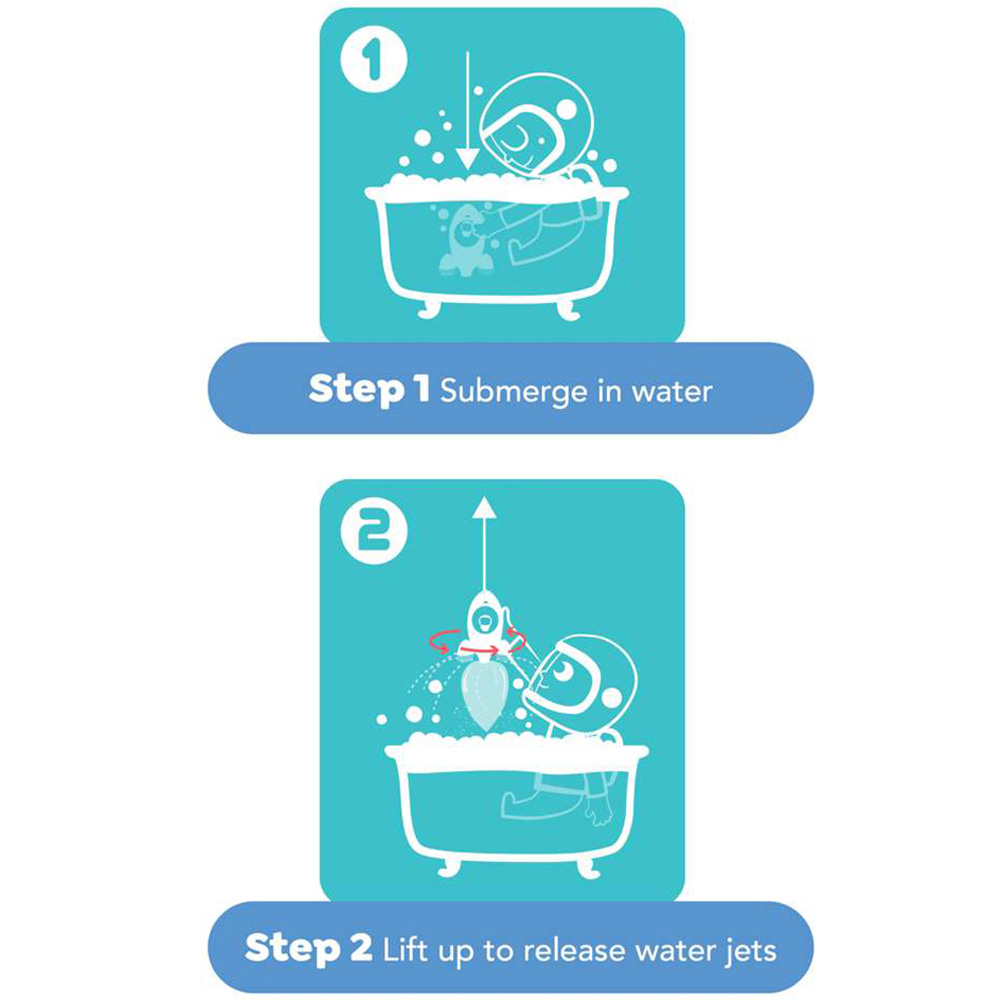 1

Step 1 Submerge in water

2

Step 2 Lift up to release water jets