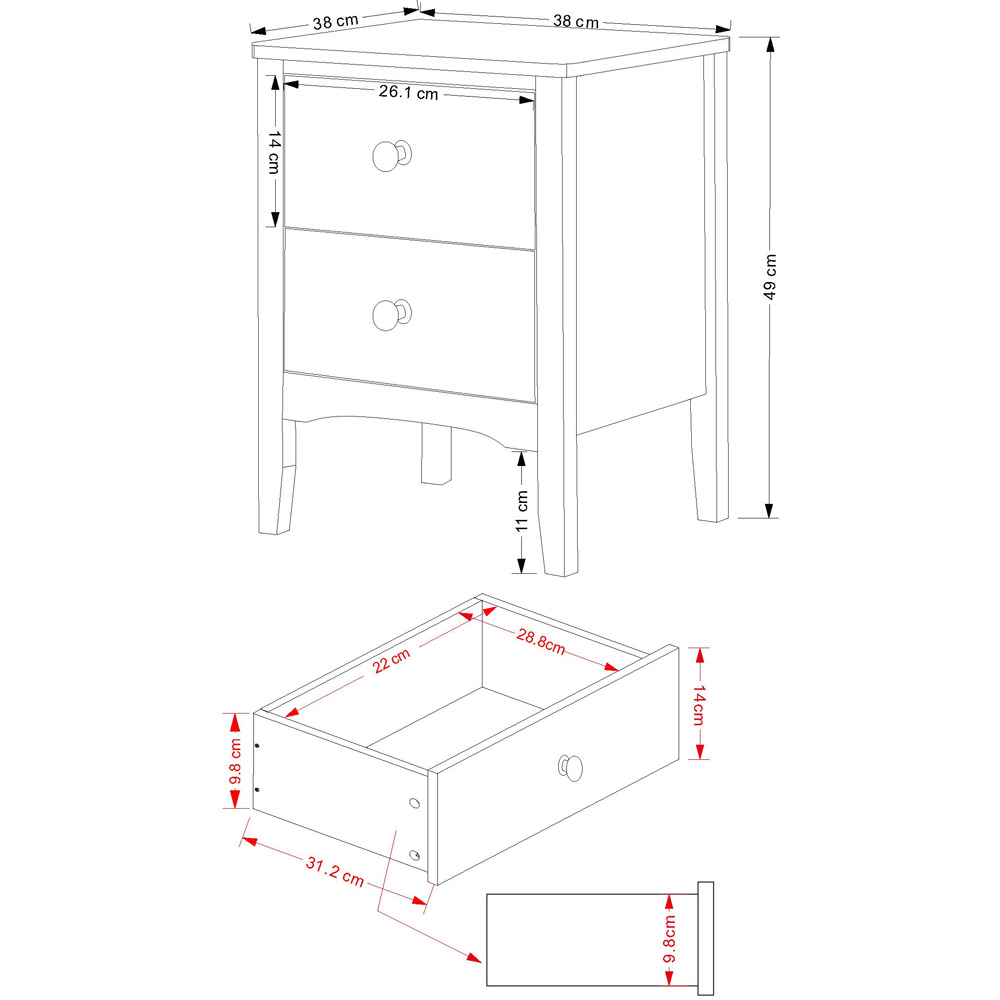 38 cm
38 cm
26.1 cm
14 cm
49 cm
11 cm
22 cm
28.8cm
14cm
9.8 cm
31.2 cm
9.8cm