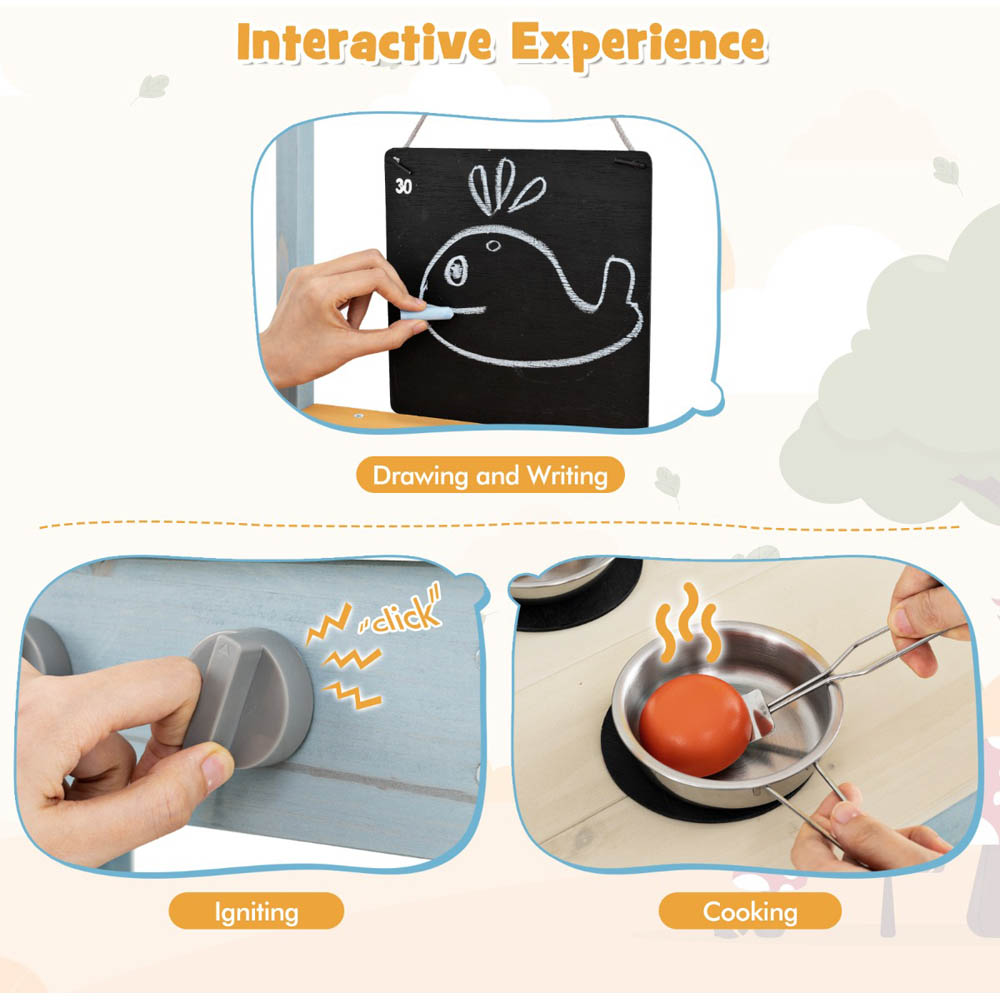 Interactive Experience

30

Drawing and Writing

"click"

Igniting

Cooking