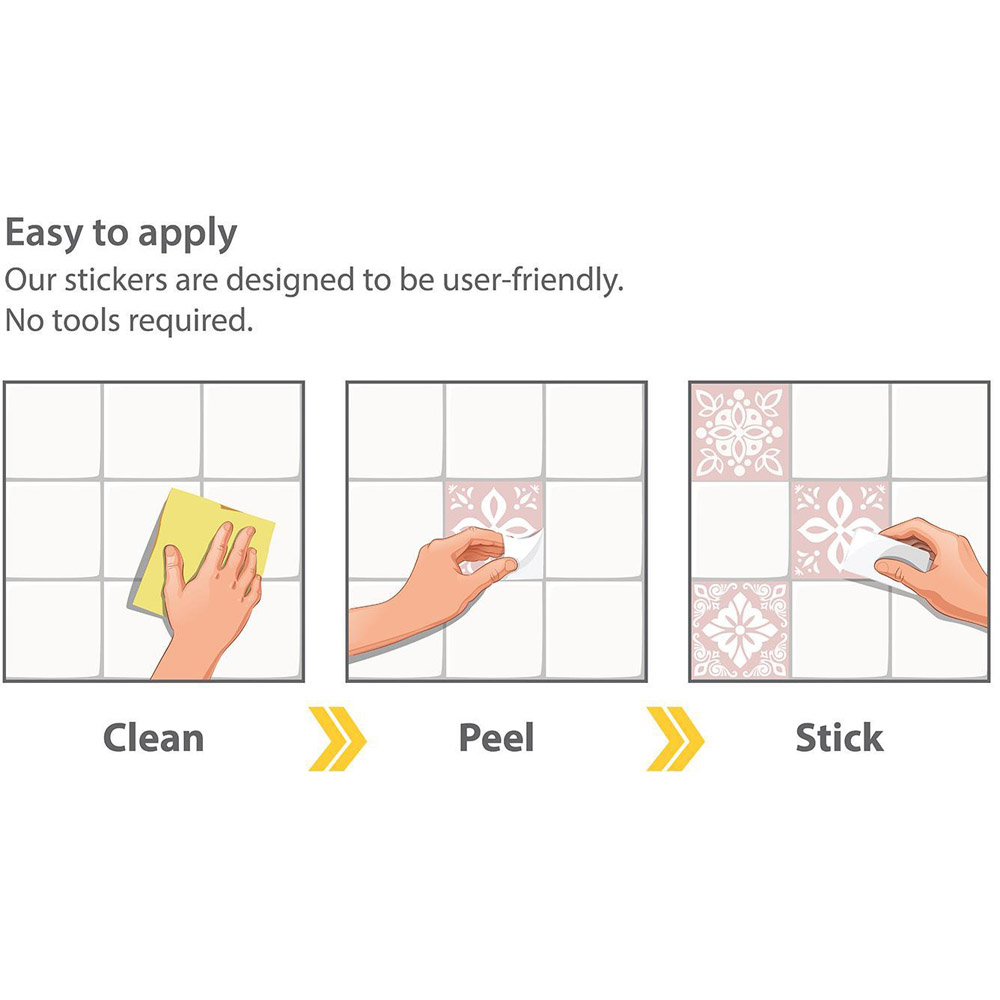 Easy to apply
Our stickers are designed to be user-friendly.
No tools required.

Clean

Peel

Stick