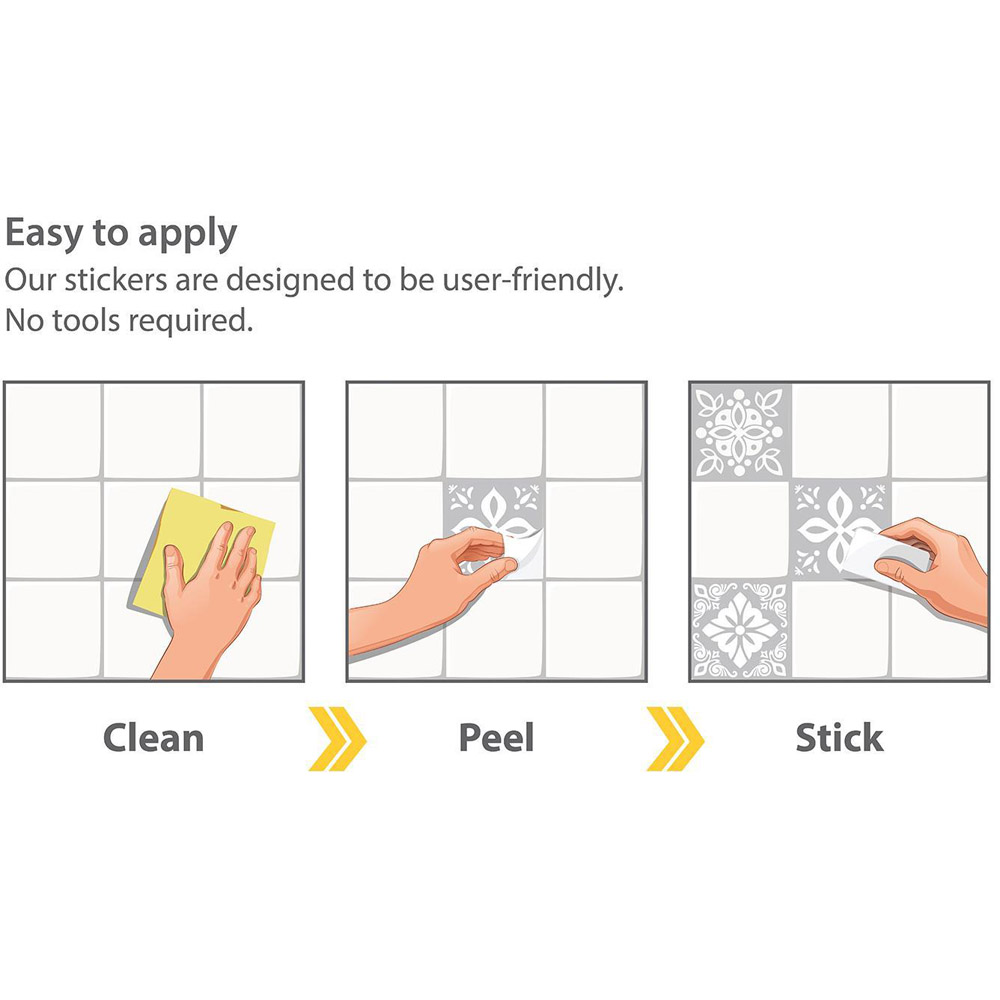 Easy to apply
Our stickers are designed to be user-friendly.
No tools required.

Clean

Peel

Stick