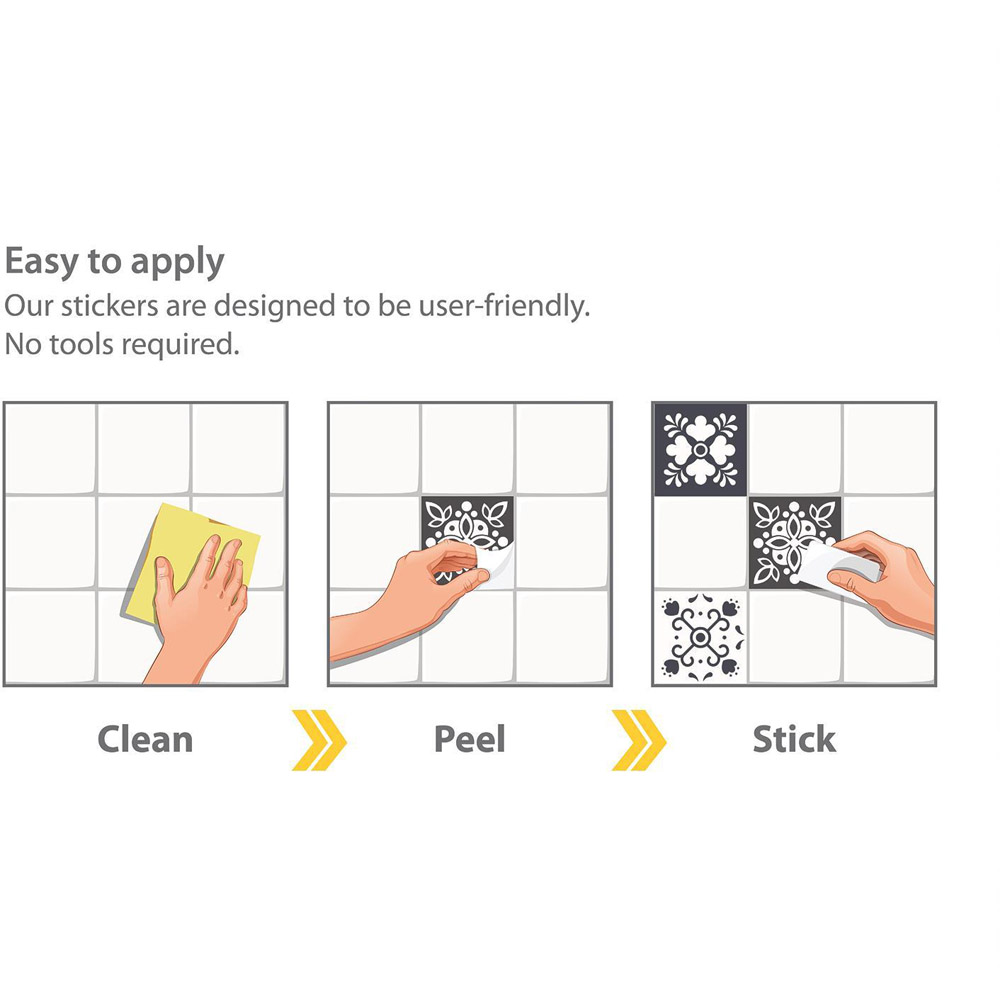 Easy to apply
Our stickers are designed to be user-friendly.
No tools required.

Clean

Peel

Stick