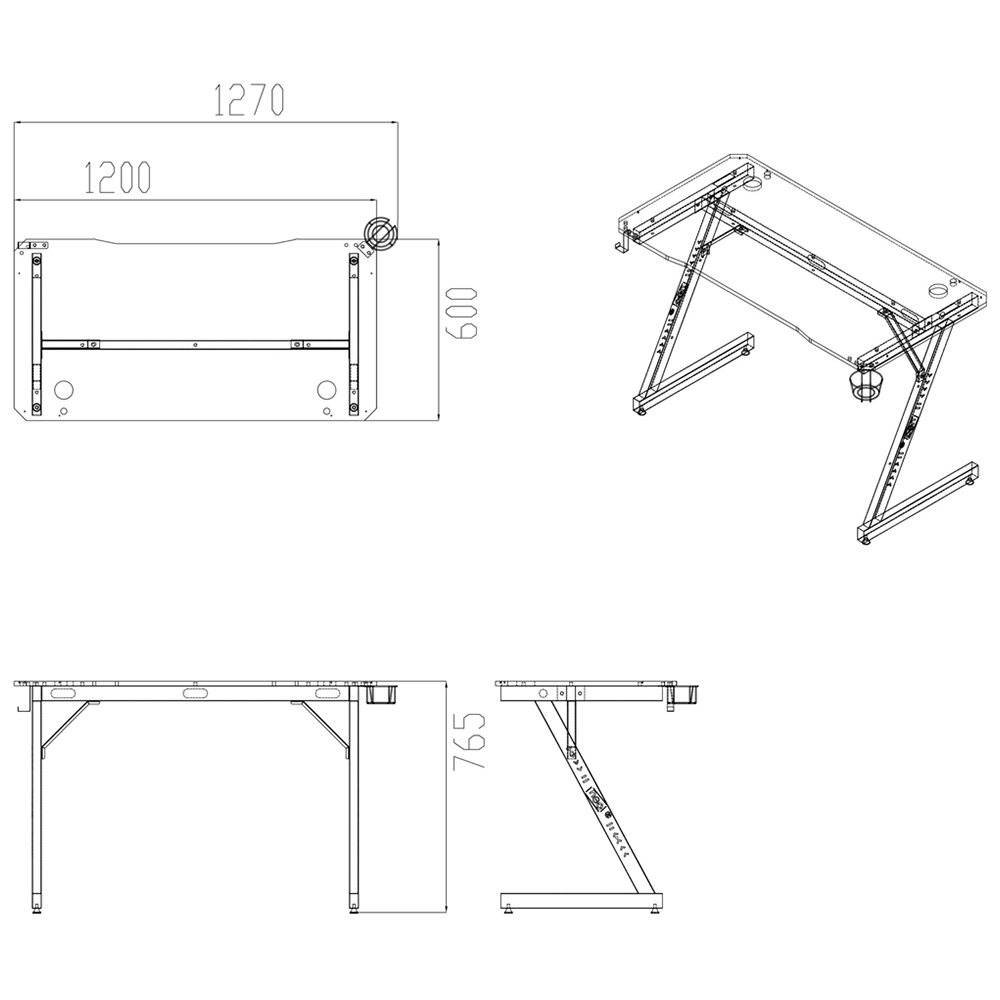 1270

1200

600

765