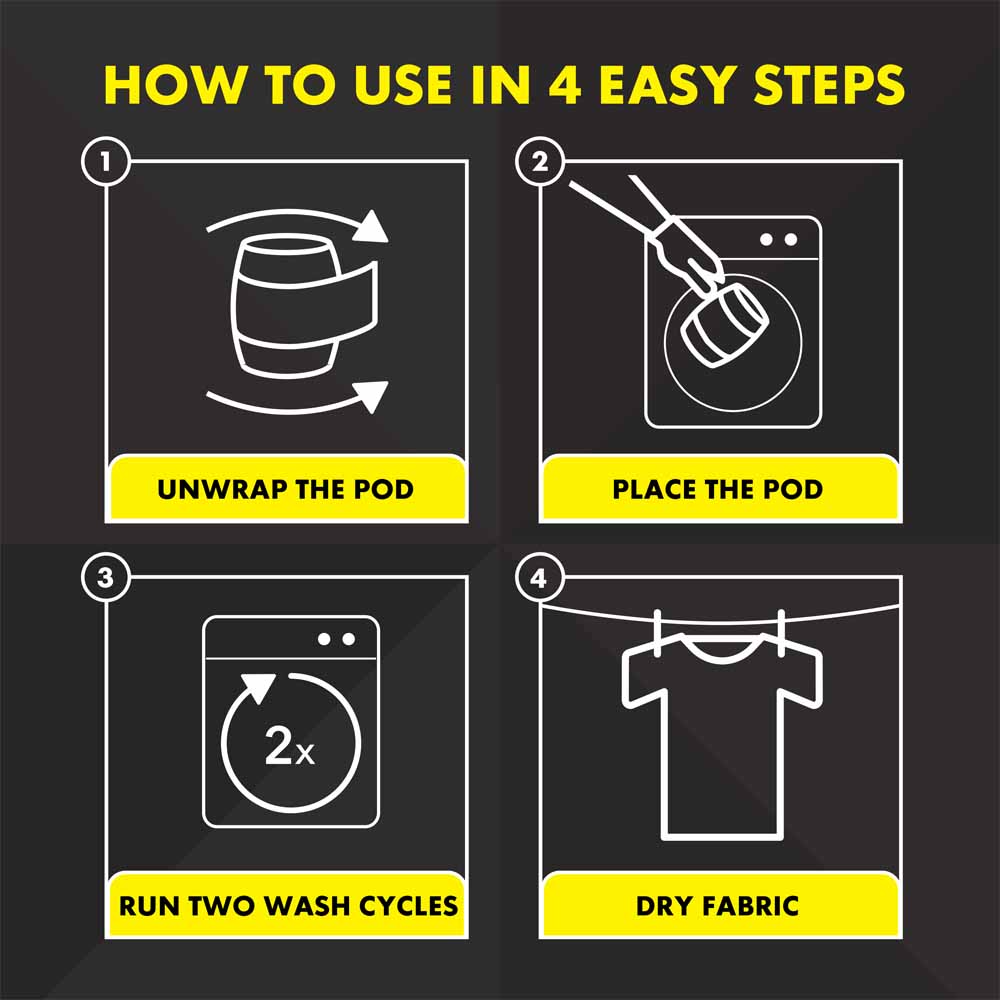 HOW TO USE IN 4 EASY STEPS

1

UNWRAP THE POD

2

PLACE THE POD

3

2x

RUN TWO WASH CYCLES

4

DRY FABRIC