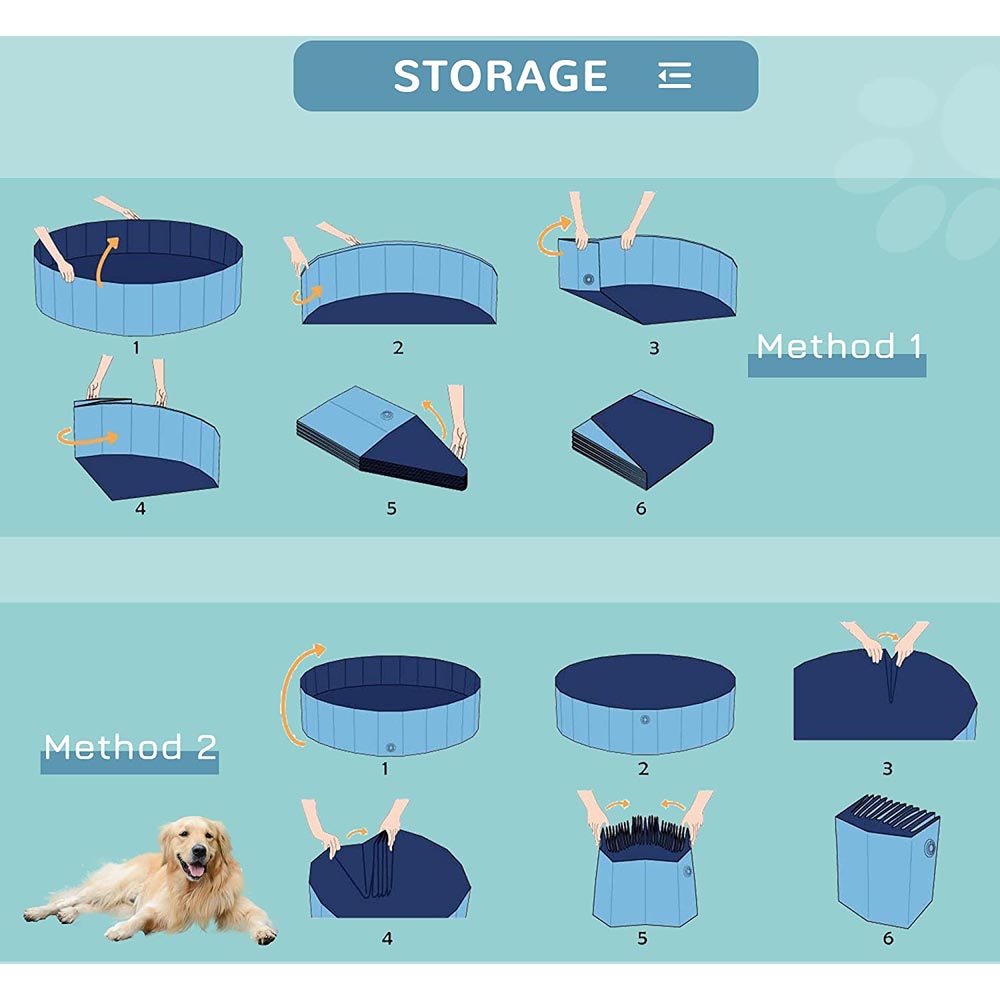 STORAGE

1

2

3

Method 1

4

5

6

Method 2

1

2

3

4

5

6