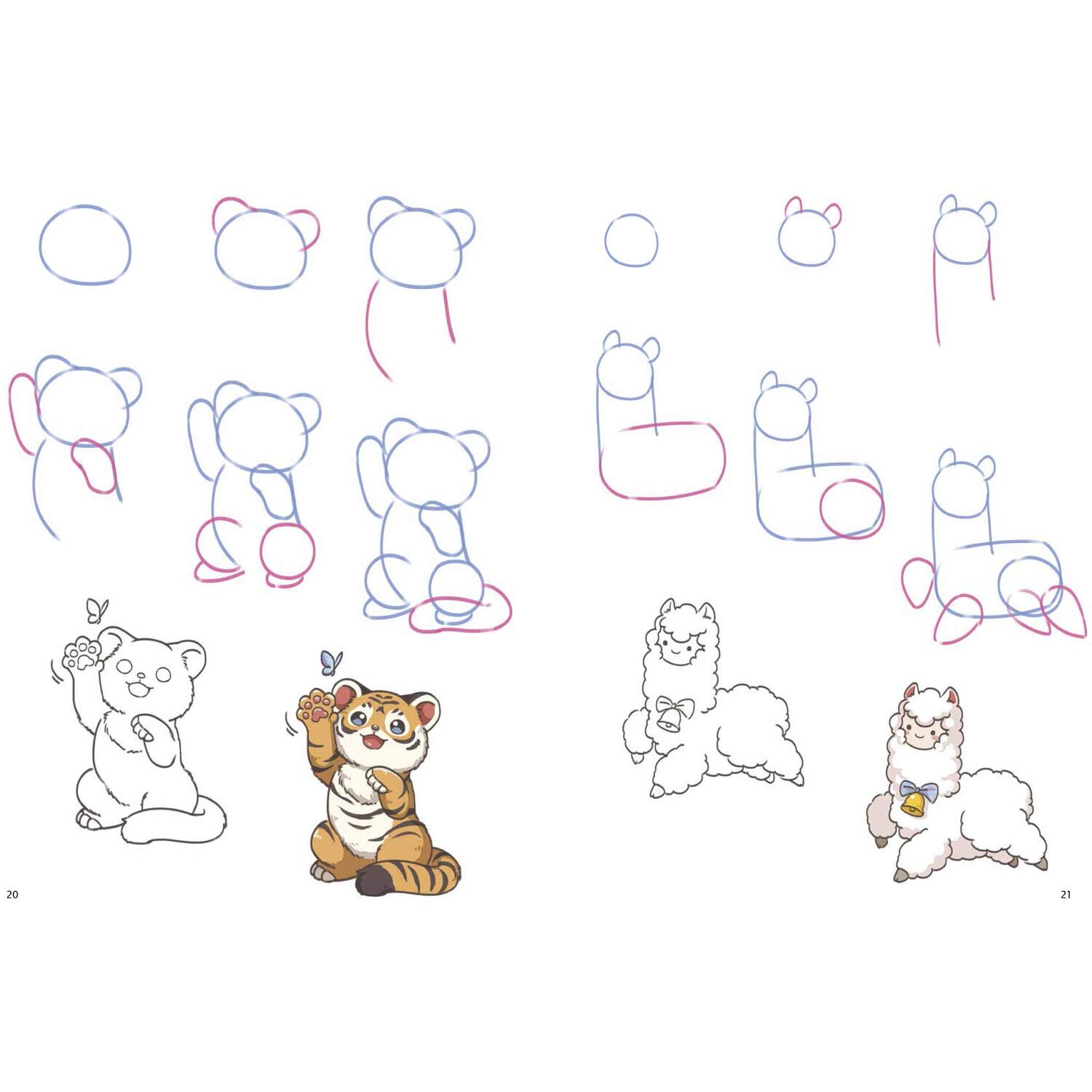 20

21